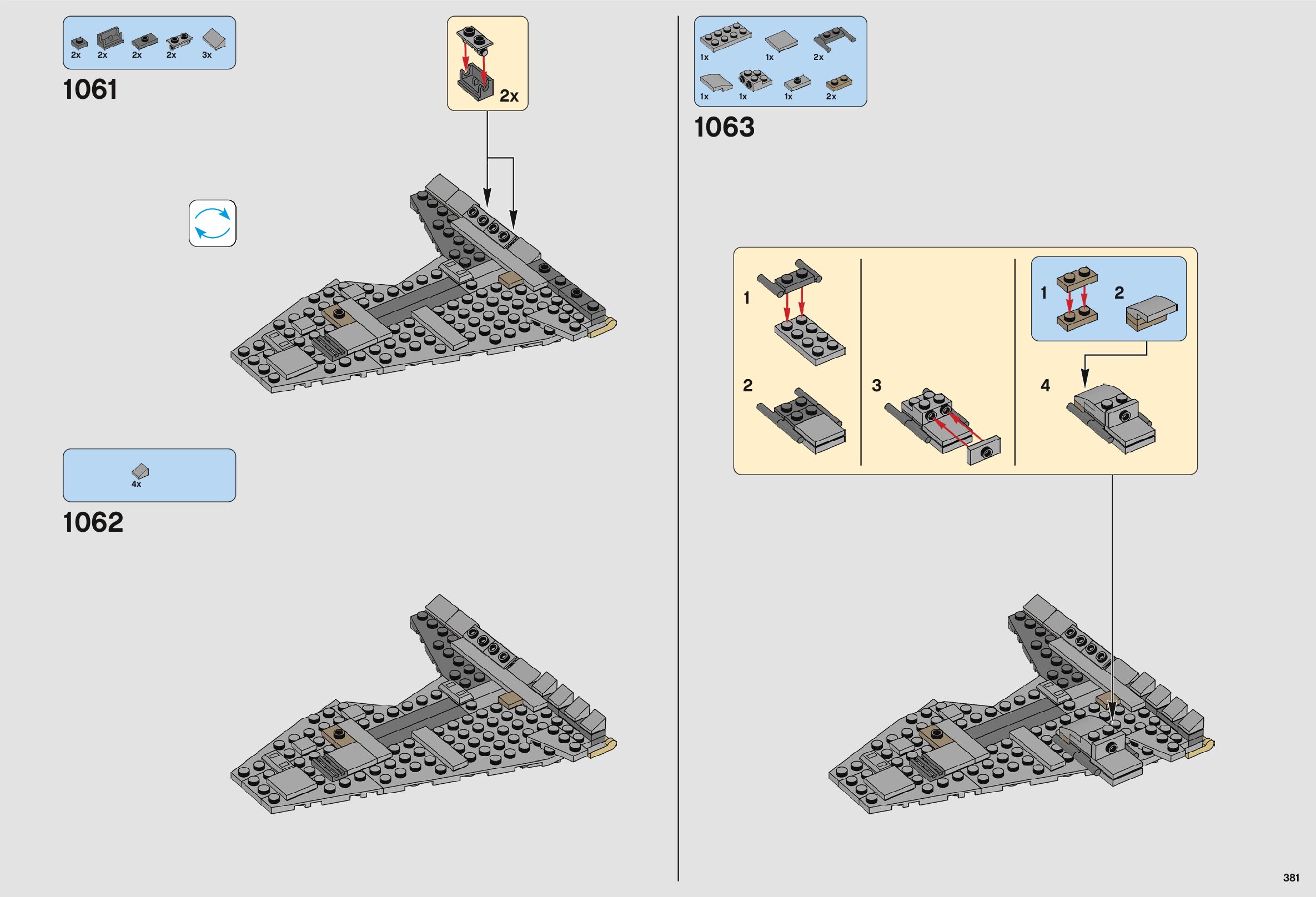 2x 2x 2x 2x 3x

1061

2x

4x

1062

1x 1x 2x

1x 1x 1x 2x

1063

1

2

3

1 2

4

381