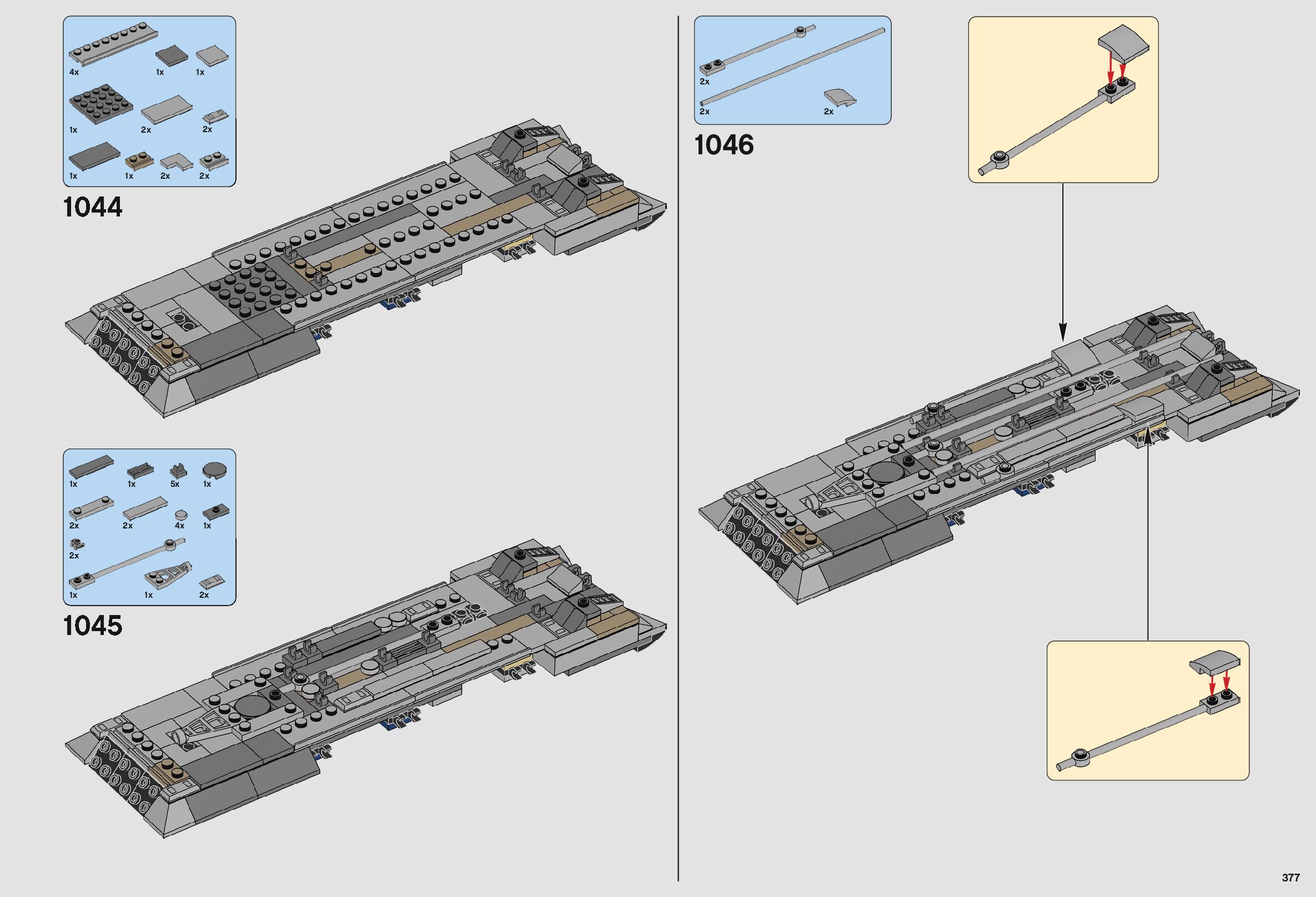 4x 1x 1x
1x 2x 2x
1x 1x 2x 2x

1044

1x 1x 5x 1x
2x 2x 4x 1x
2x
1x 1x 2x

1045

2x
2x 2x

1046

377