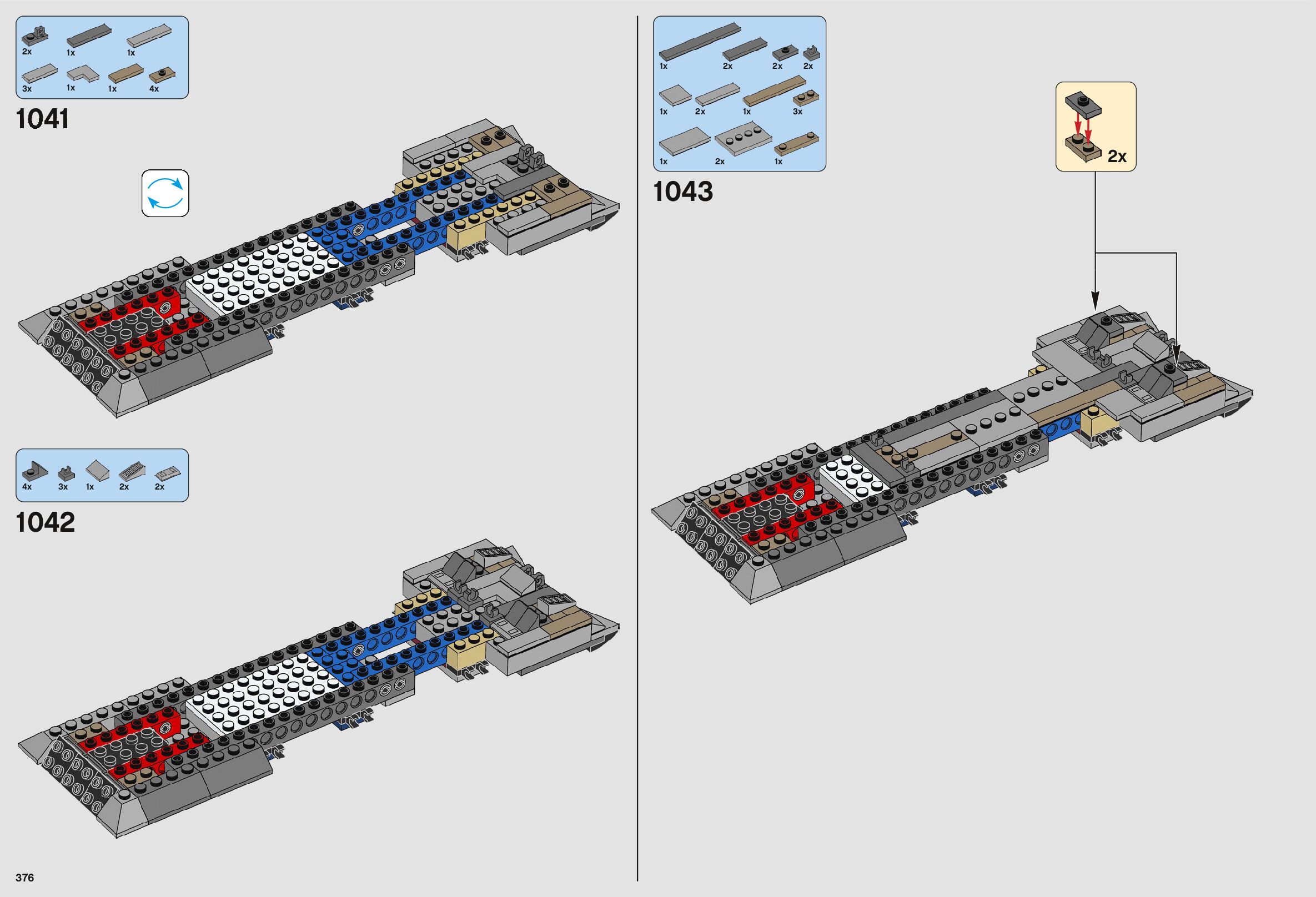 2x 1x 1x
3x 1x 1x 4x

1041

4x 3x 1x 2x 2x

1042

1x 2x 2x 2x
1x 2x 1x 3x
1x 2x 1x

1043

2x

376