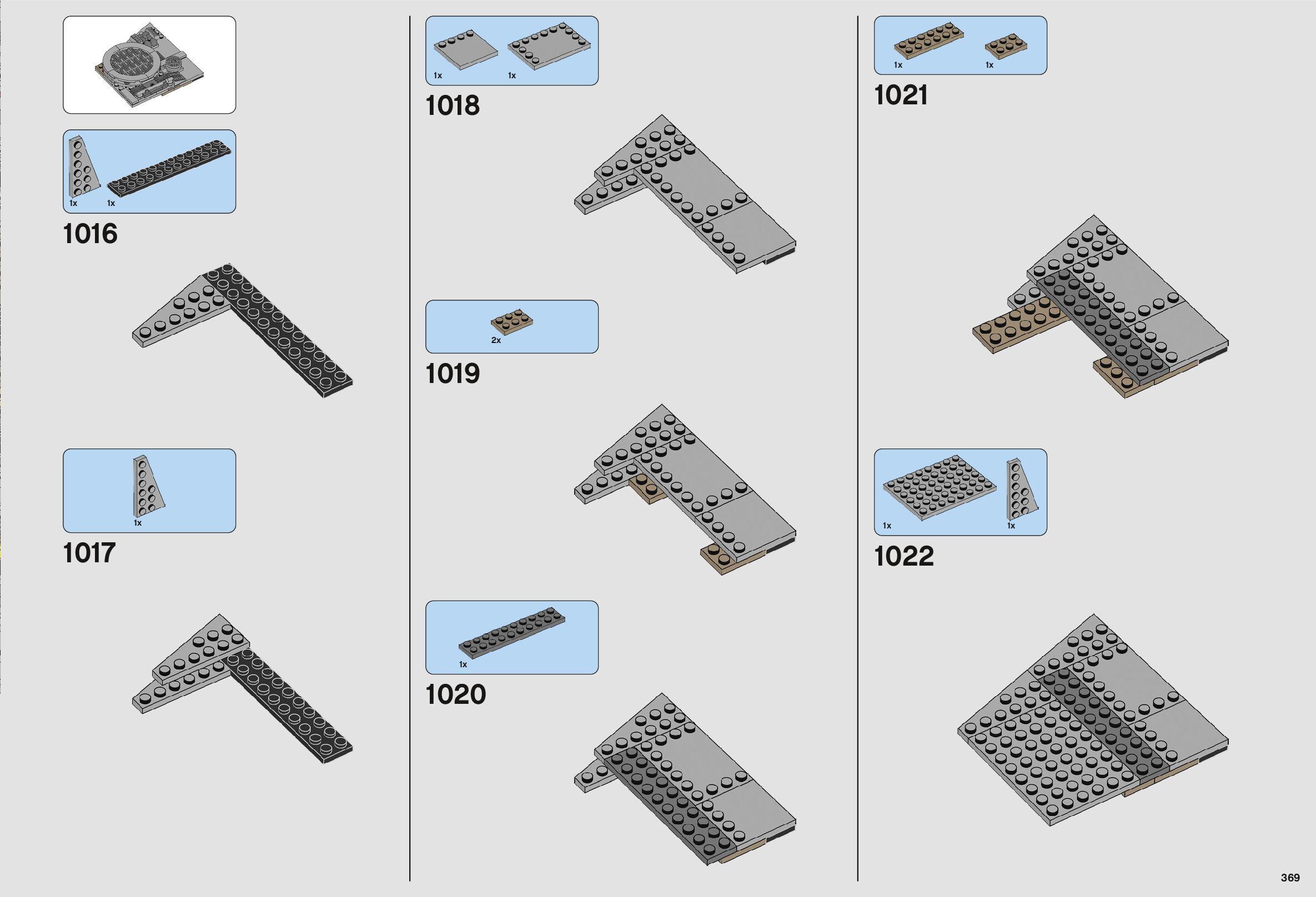 1x 1x

1016

1x

1017

1x 1x

1018

2x

1019

1x

1020

1x 1x

1021

1x 1x

1022

369