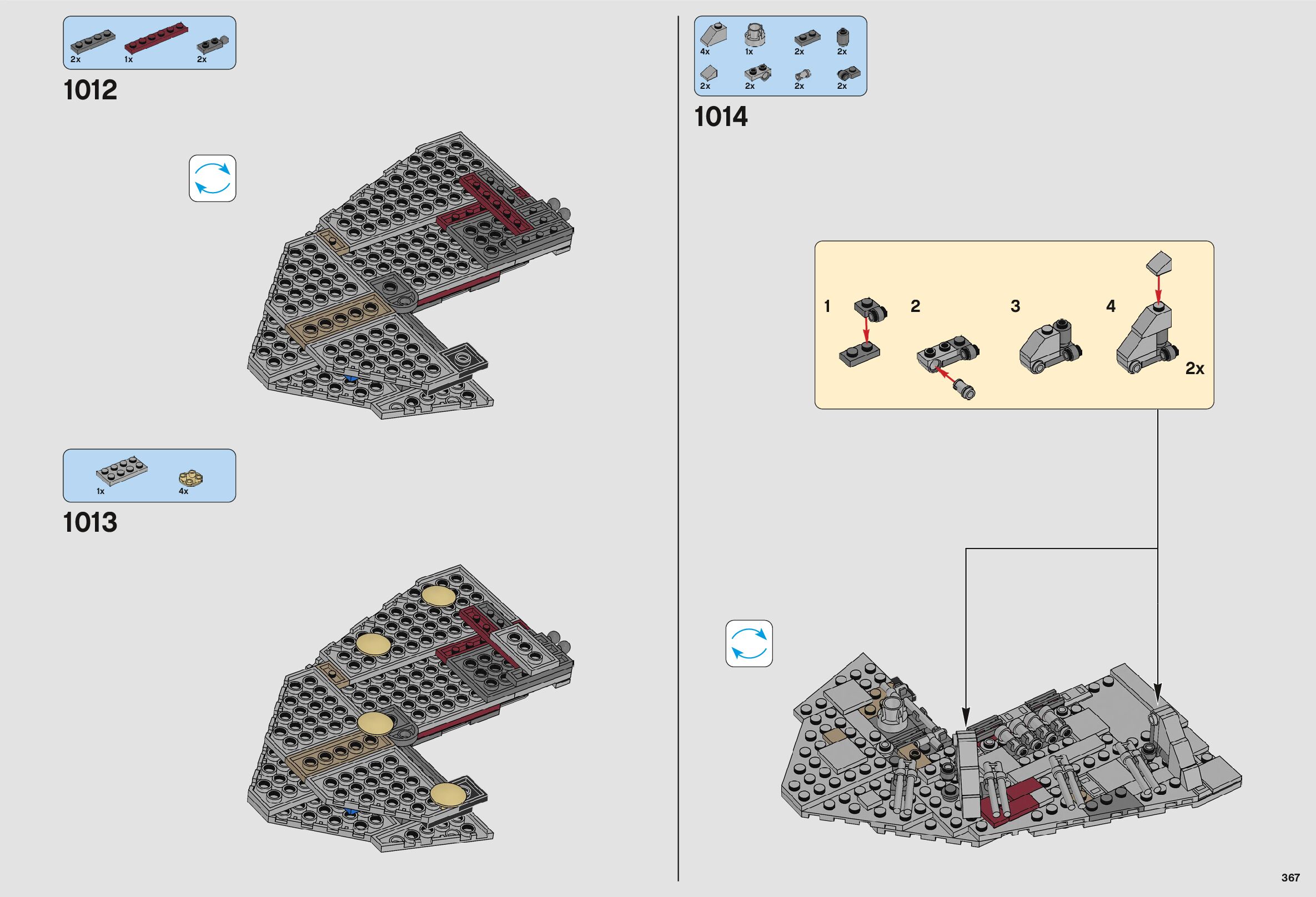 2x 1x 2x

1012

1x 4x

1013

4x 1x 2x 2x
2x 2x 2x 2x

1014

1 2 3 4

2x

367