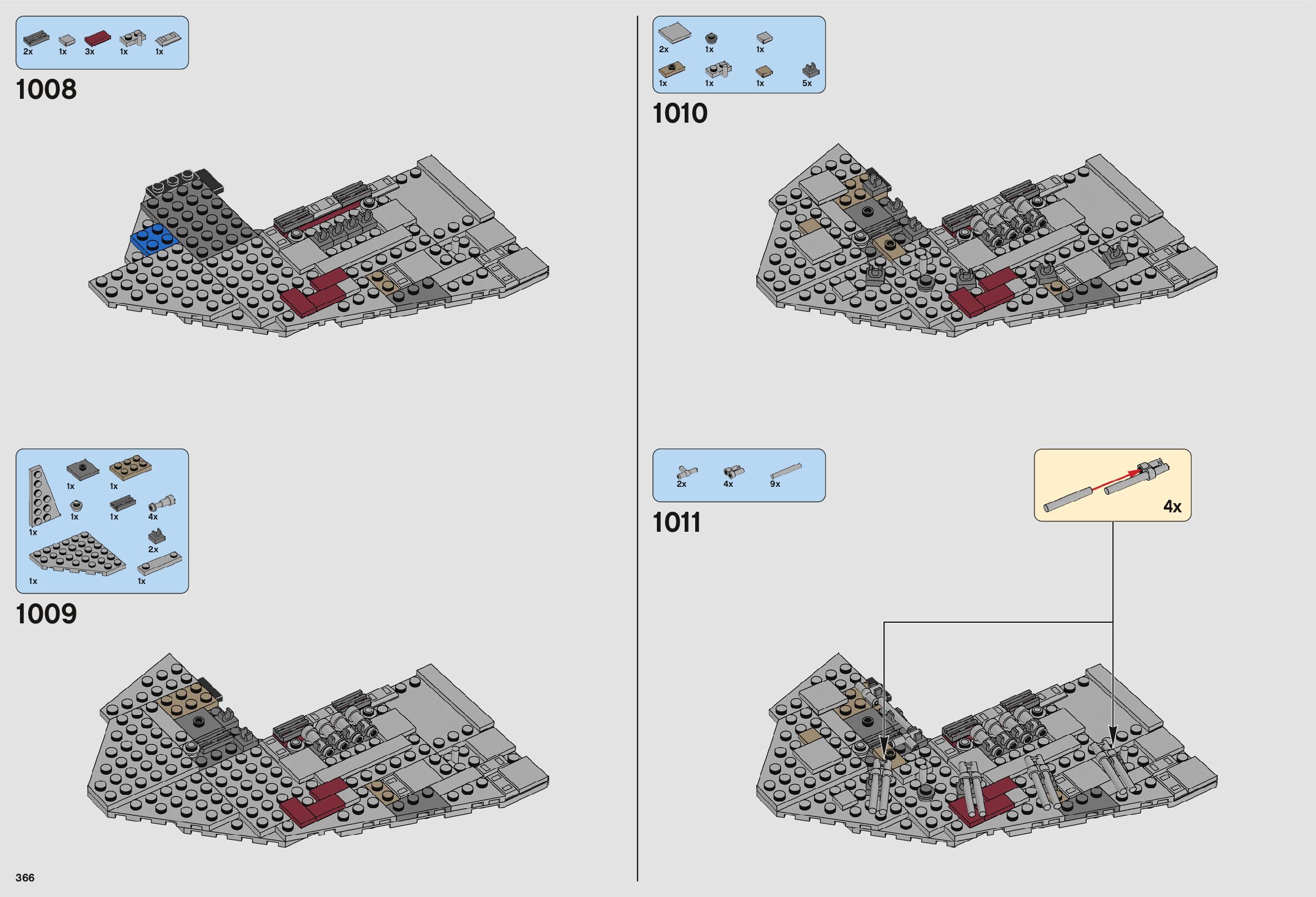 2x 1x 3x 1x 1x

1008

1x 1x
1x 1x 4x
1x
2x
1x 1x

1009

366

2x 1x 1x
1x 1x 1x 5x

1010

2x 4x 9x

1011

4x