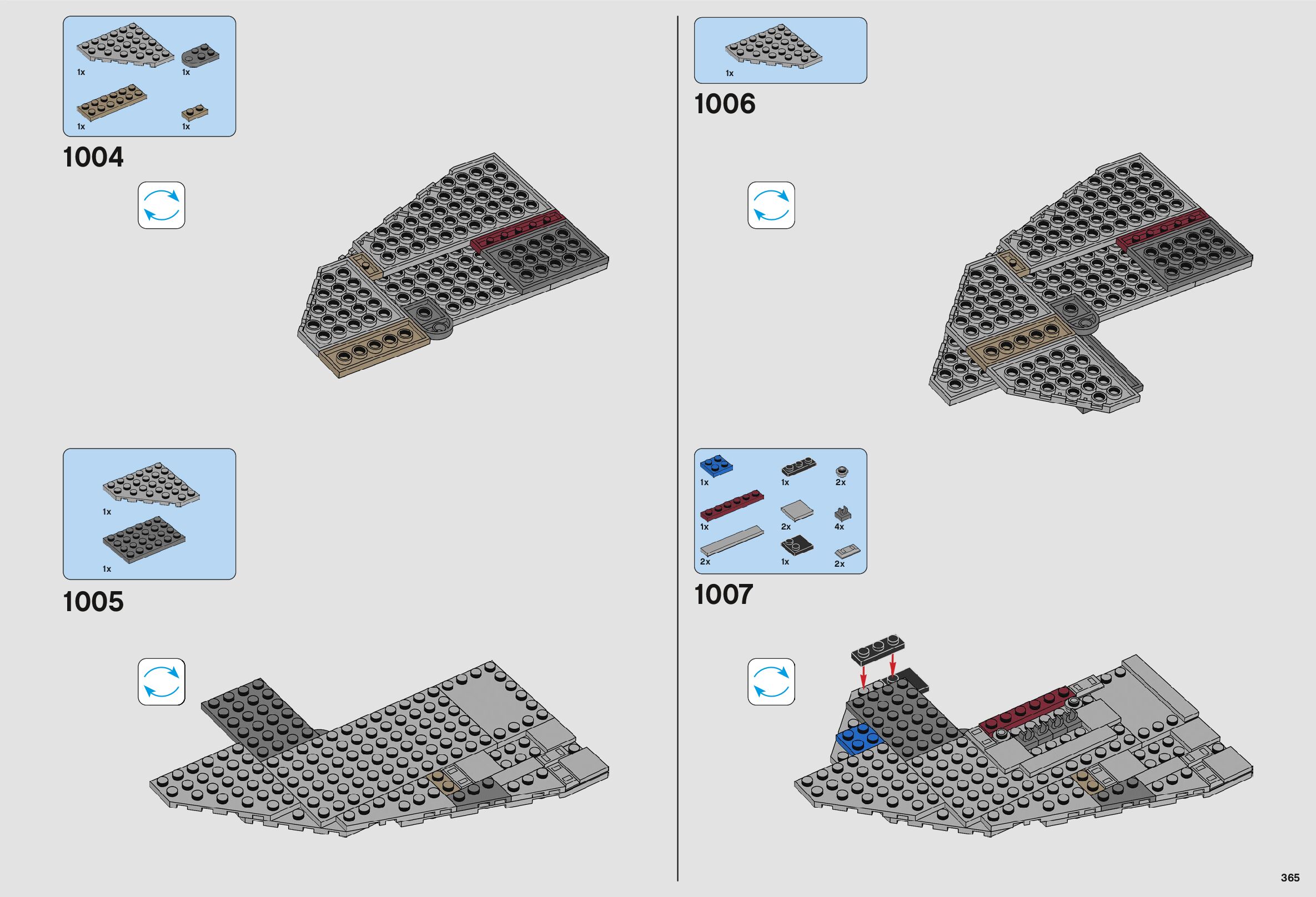 1x
1x
1x
1x
1004

1x
1x
1005

1x
1006

1x
1x
2x
1x
2x
4x
2x
1x
2x
1007

365