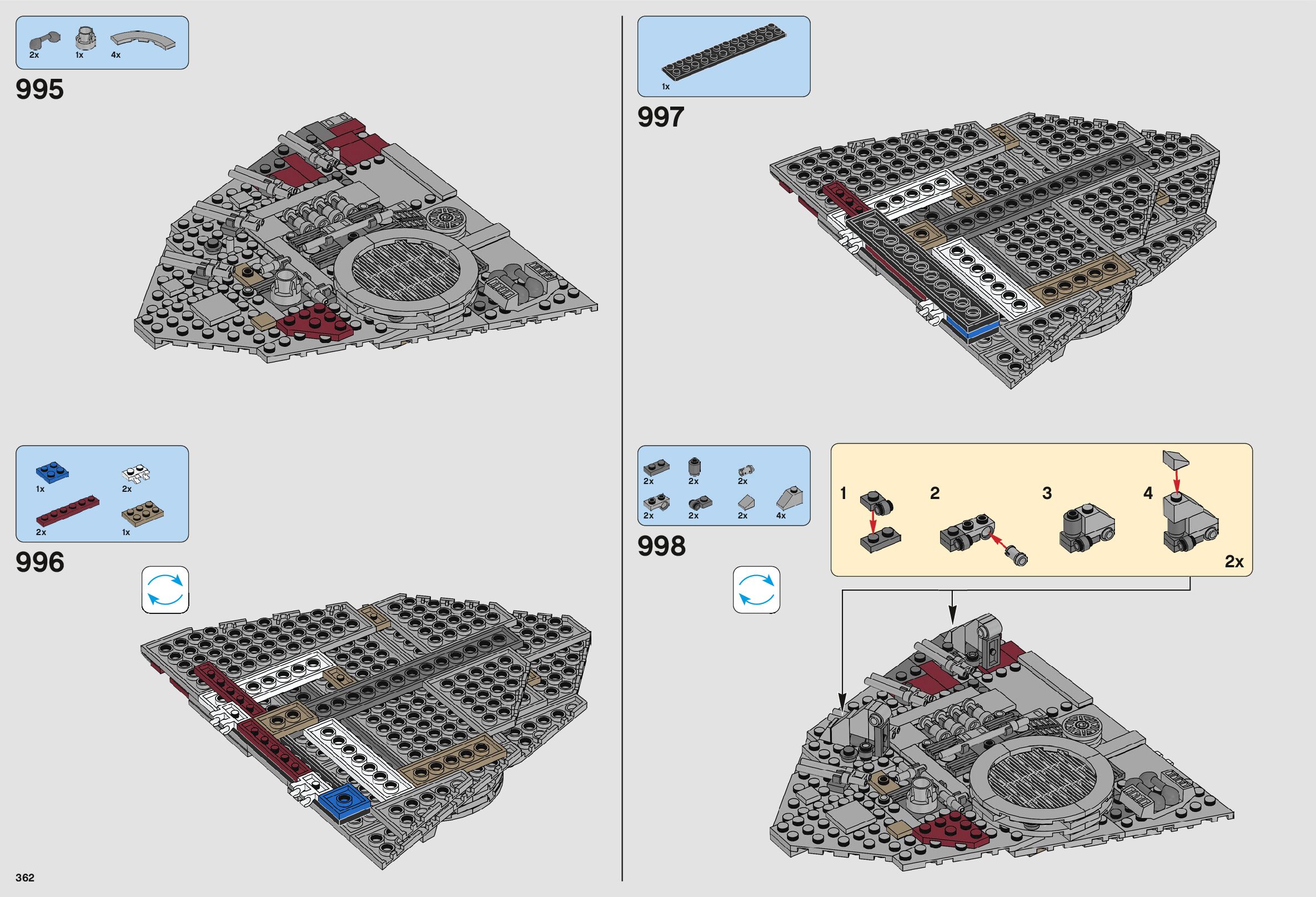 2x 1x 4x

995

1x 2x
2x 1x

996

362

1x

997

2x 2x 2x
2x 2x 2x 4x

998

1
2
3
4
2x