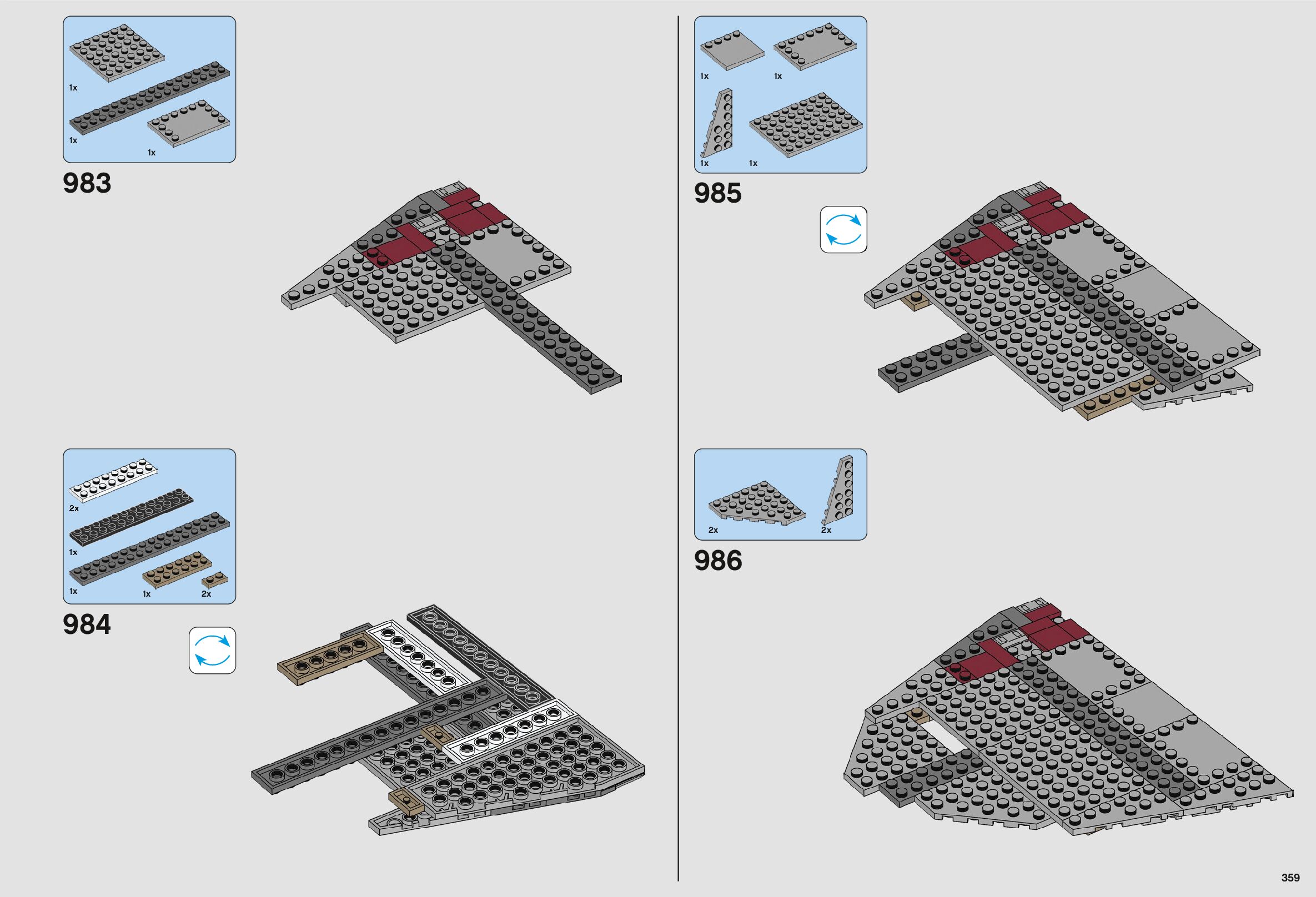 1x

1x

1x

983

2x

1x

1x

1x

2x

984

1x

1x

1x

1x

985

2x

2x

986

359