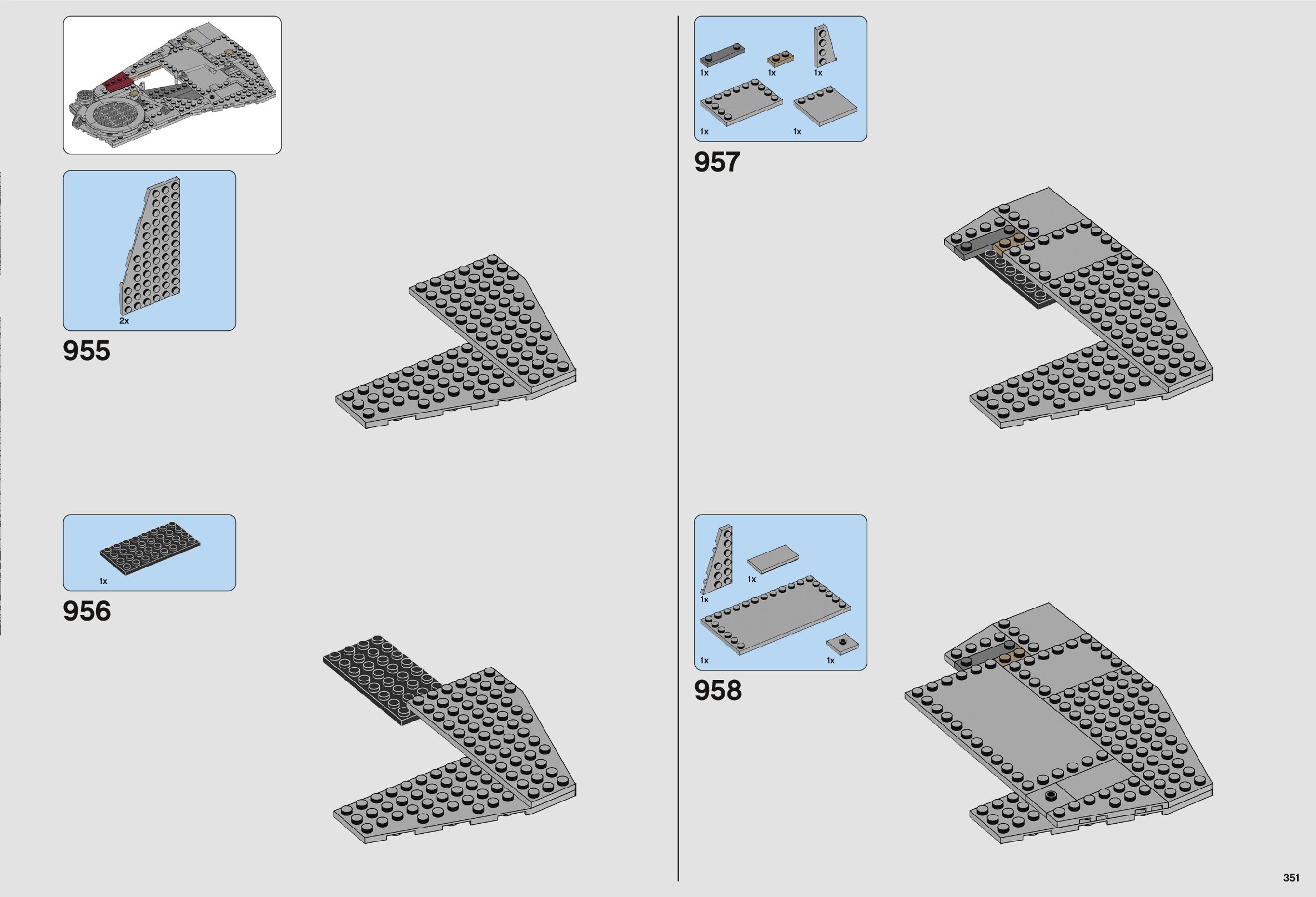 2x

955

1x

956

1x

1x

1x

1x

1x

957

1x

1x

1x

1x

958

351