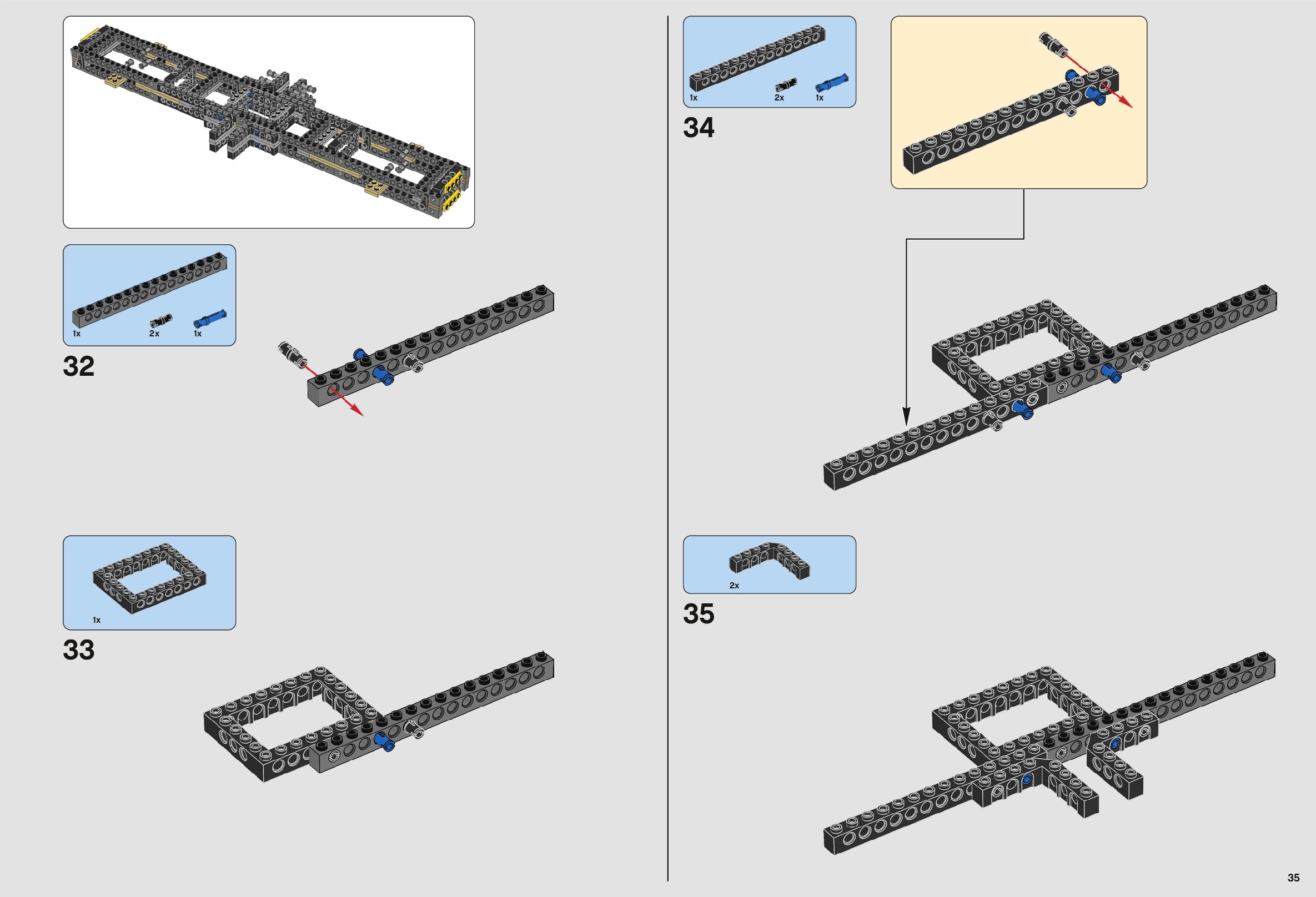 1x 2x 1x

32

1x

33

1x 2x 1x

34

2x

35

35