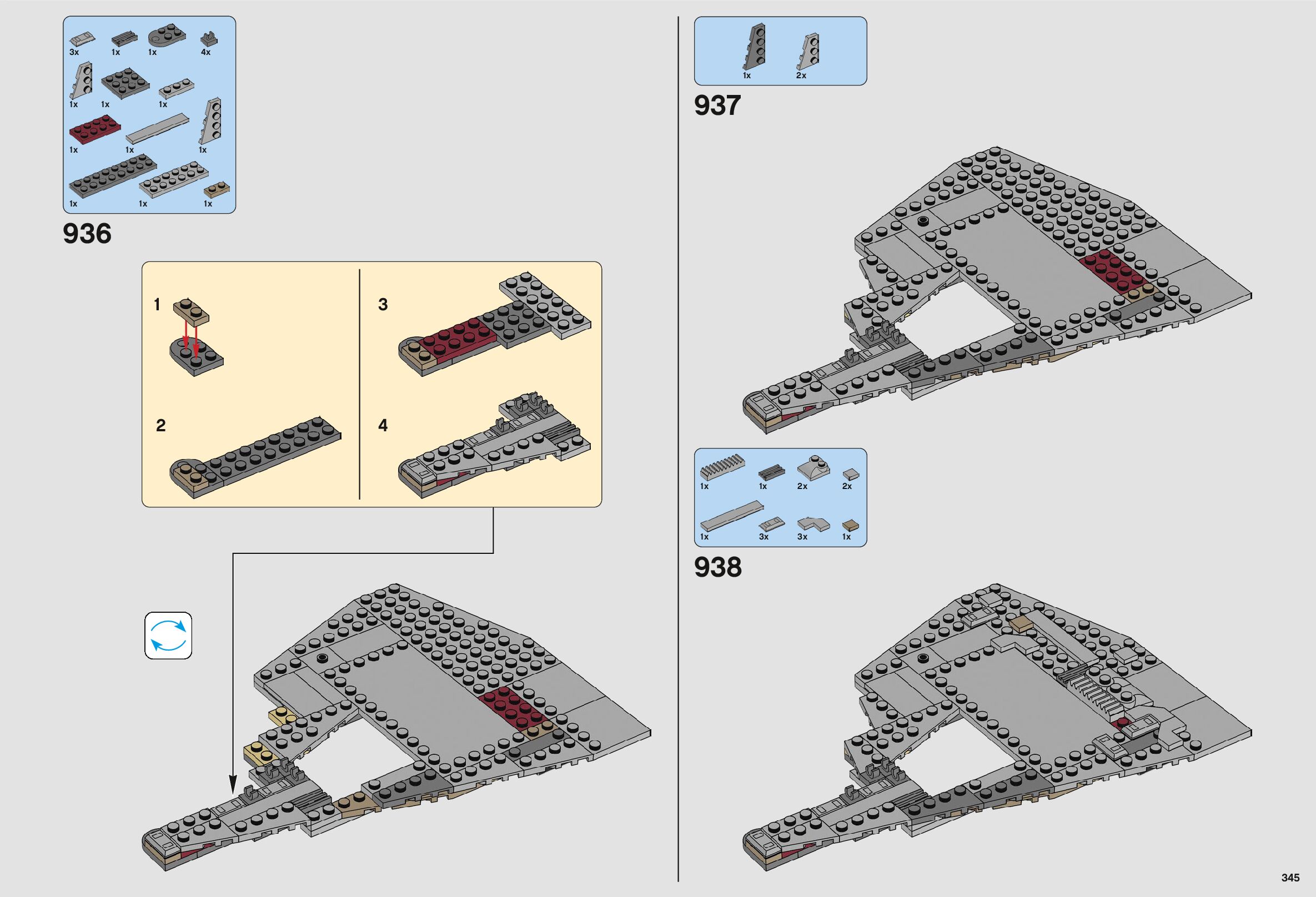 3x 1x 1x 4x

1x 1x 1x

1x 1x 1x

1x 1x 1x

936

1

2

3

4

1x 2x

937

1x 1x 2x 2x

1x 3x 3x 1x

938

345