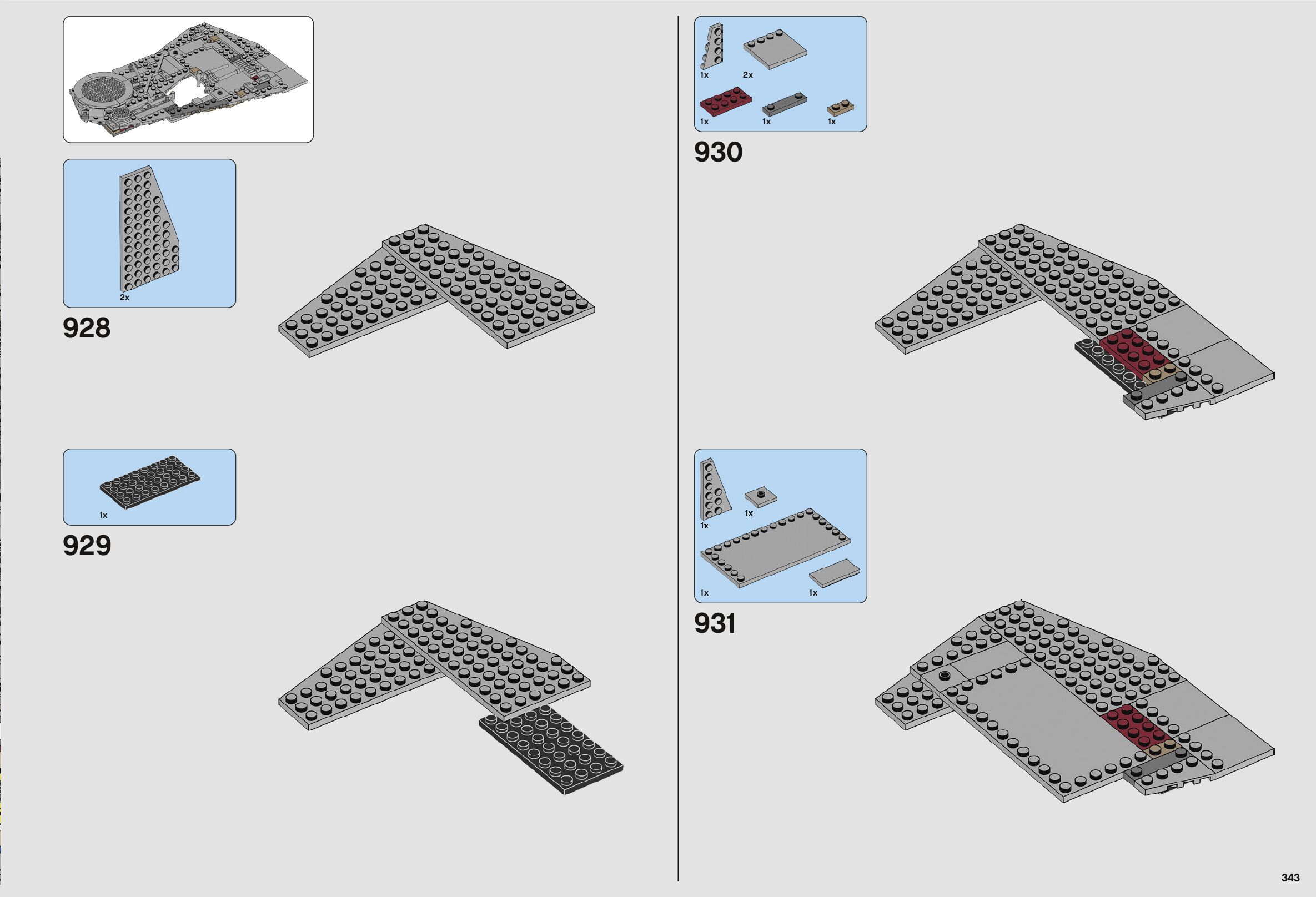 2x

928

1x

929

1x
2x
1x
1x
1x

930

1x
1x
1x
1x

931

343