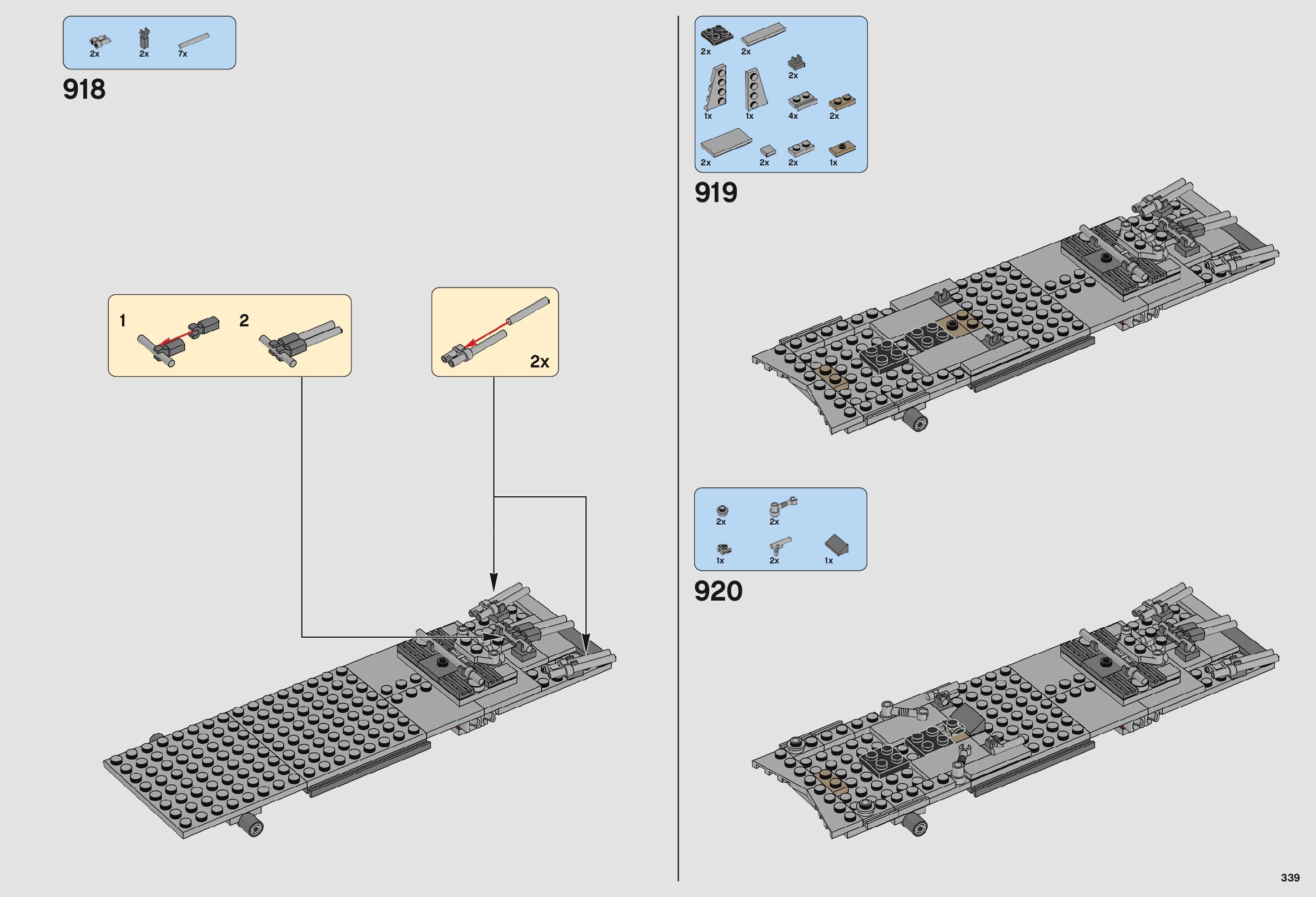 2x 2x 7x

918

1 2

2x

2x 2x

2x

1x 1x 4x 2x

2x 2x 2x 1x

919

2x 2x

1x 2x 1x

920

339