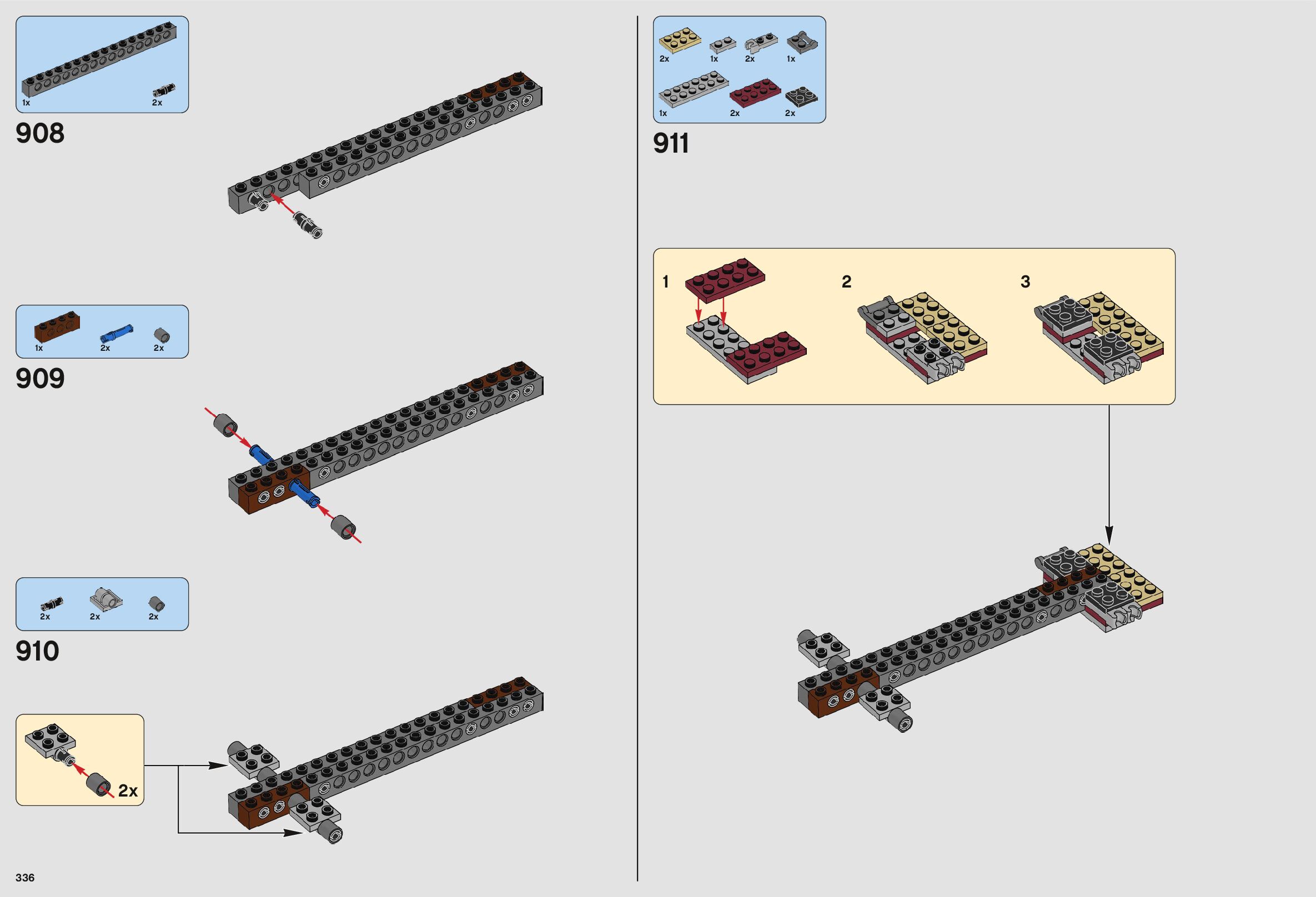 1x
2x
908

1x
2x
2x
909

2x
2x
2x
910

2x

336

2x
1x
2x
1x
1x
2x
2x
911

1
2
3