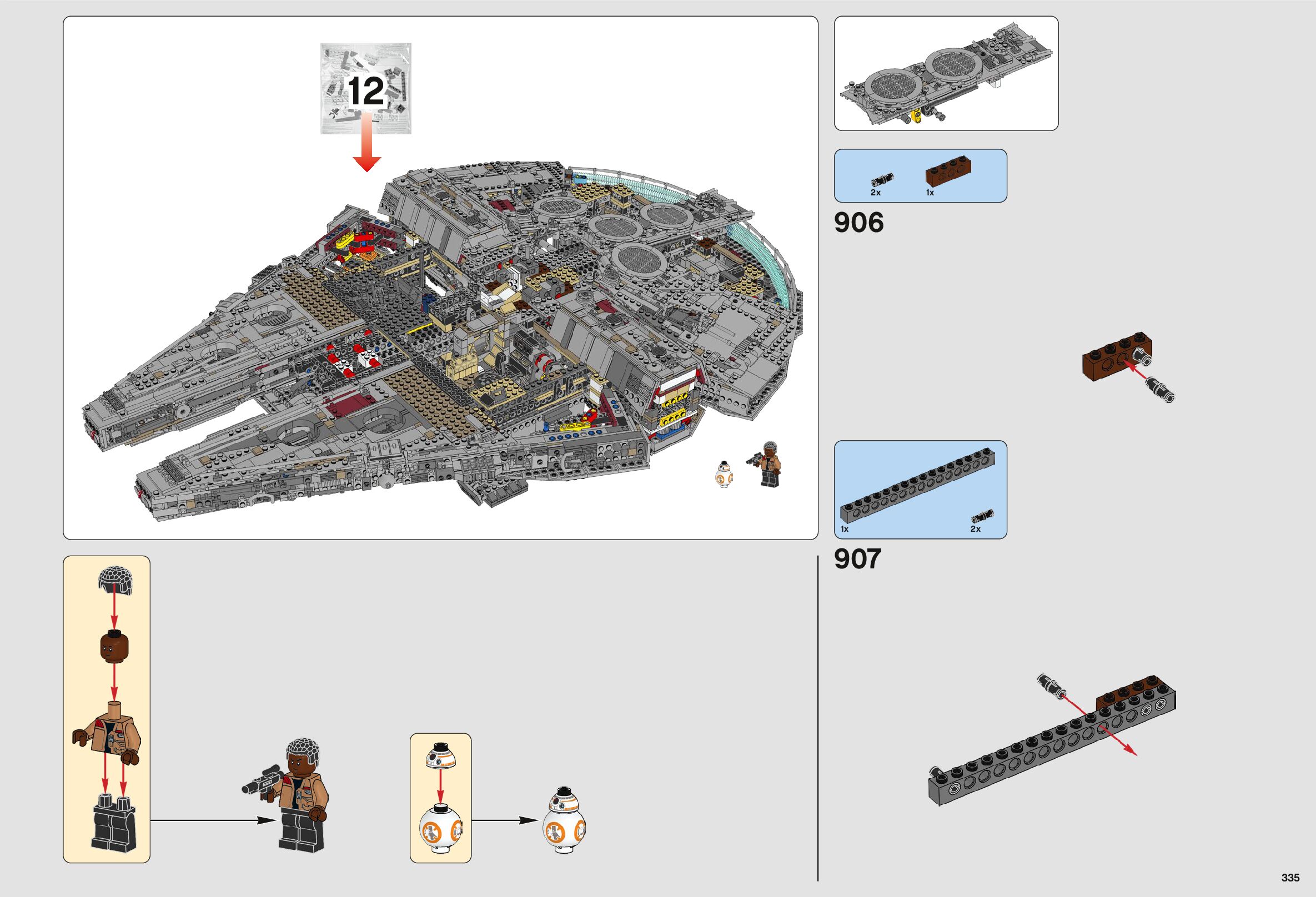 12

2x 1x

906

1x 2x

907

335