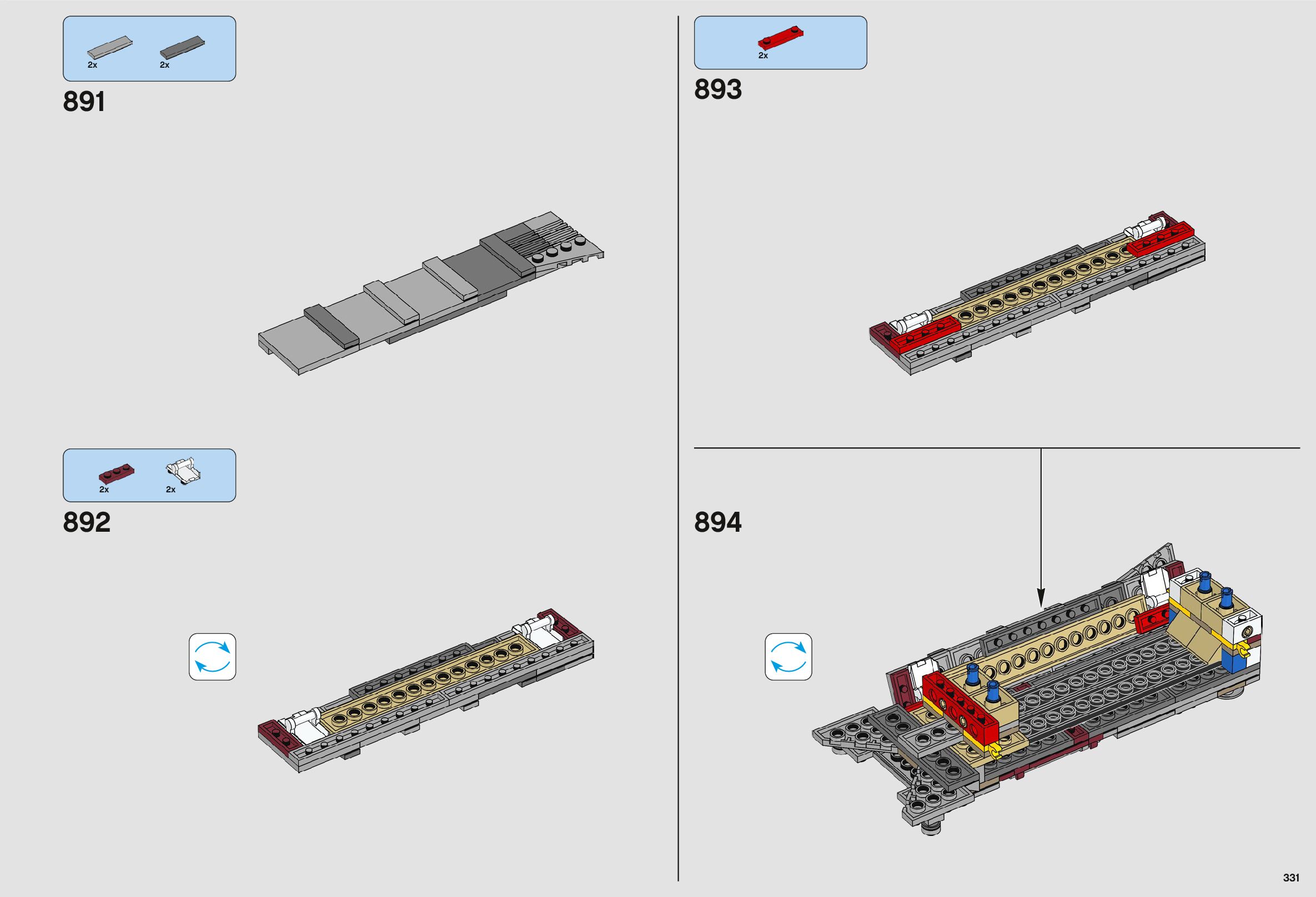 2x 2x

891

2x 2x

892

2x

893

894

331