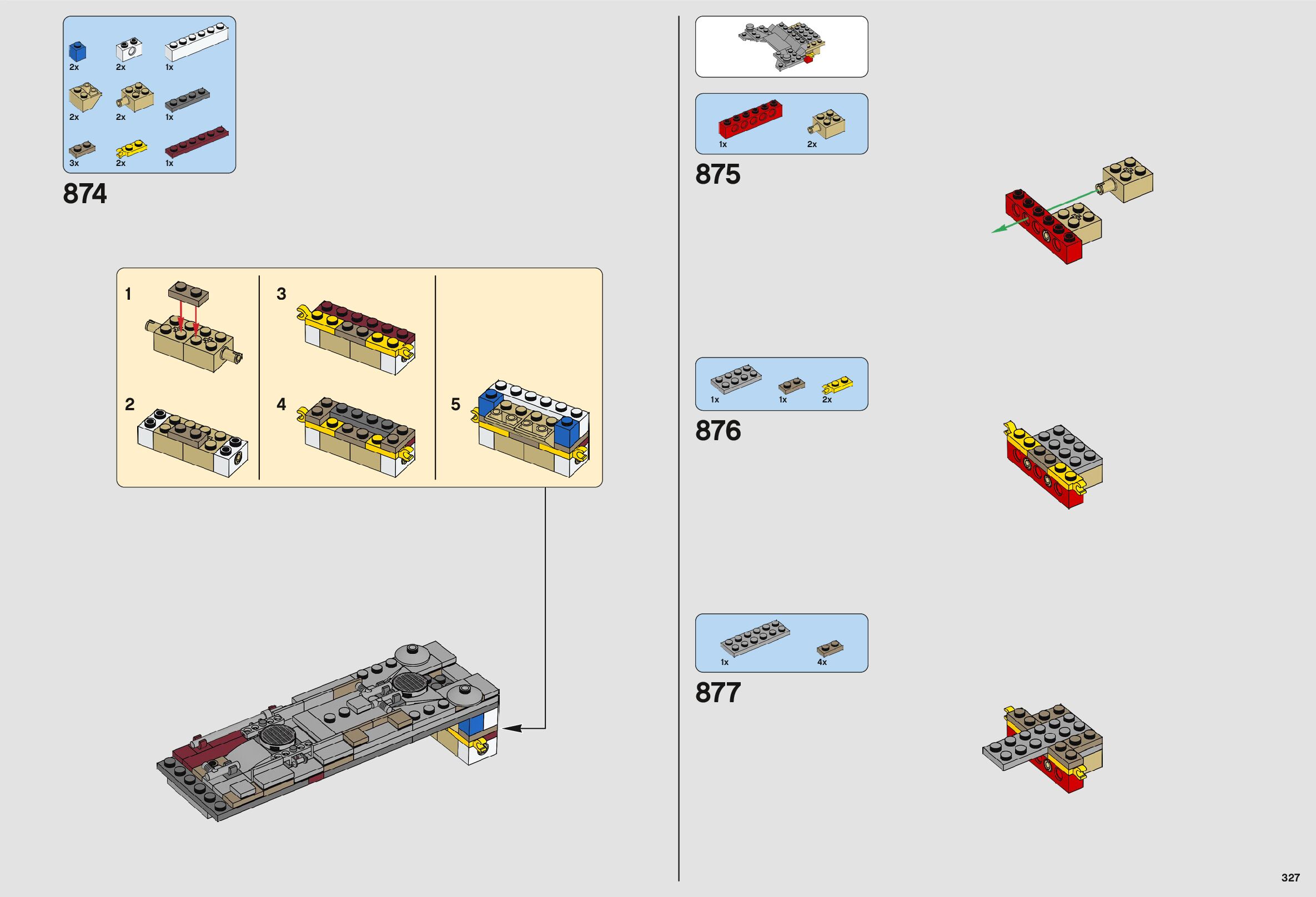 2x 2x 1x
2x 2x 1x
3x 2x 1x

874

1

2

3

4

5

1x 2x

875

1x 1x 2x

876

1x 4x

877

327