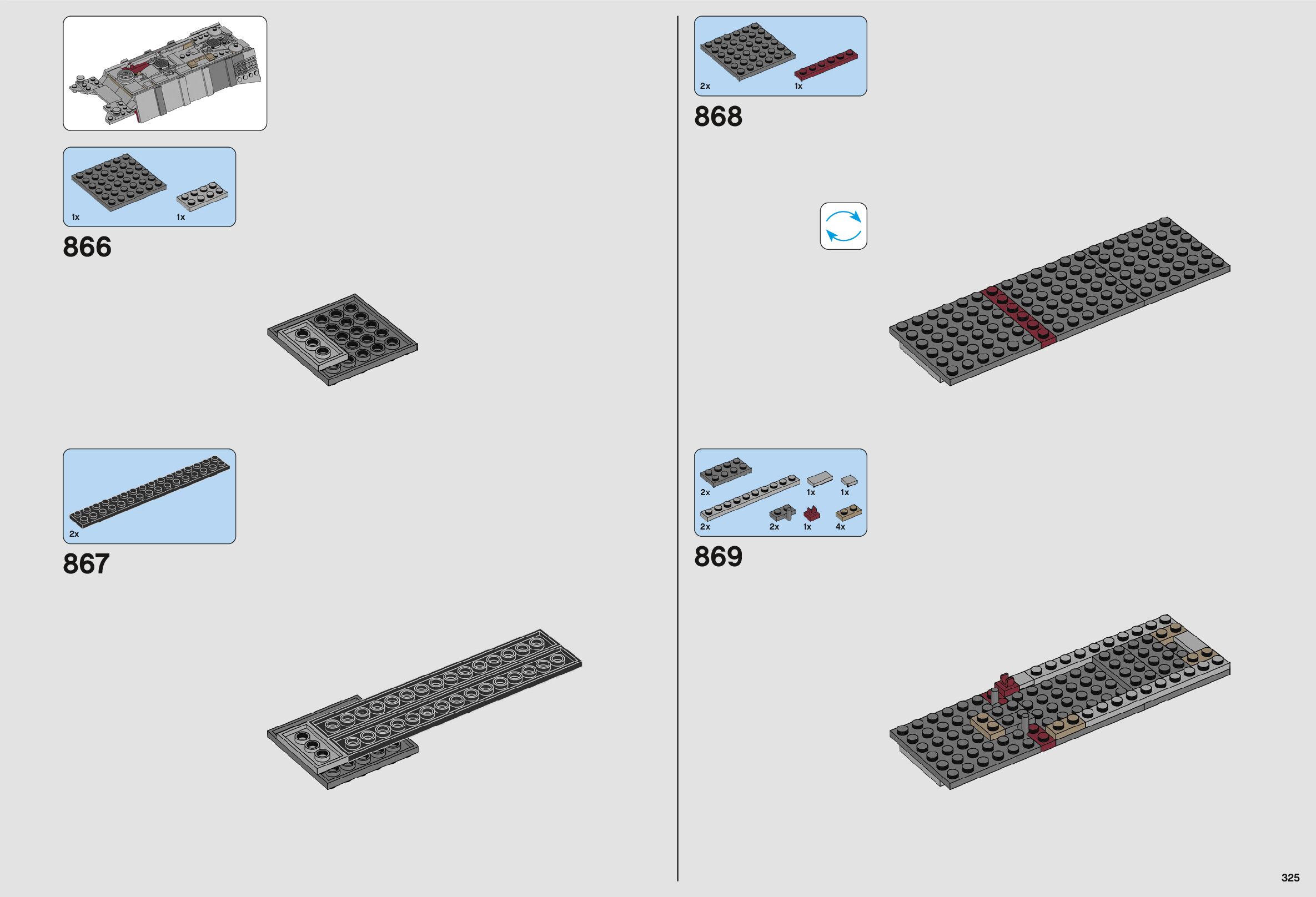 1x
1x
866

2x
867

2x
1x
868

2x
1x
1x
2x
2x
1x
4x
869

325