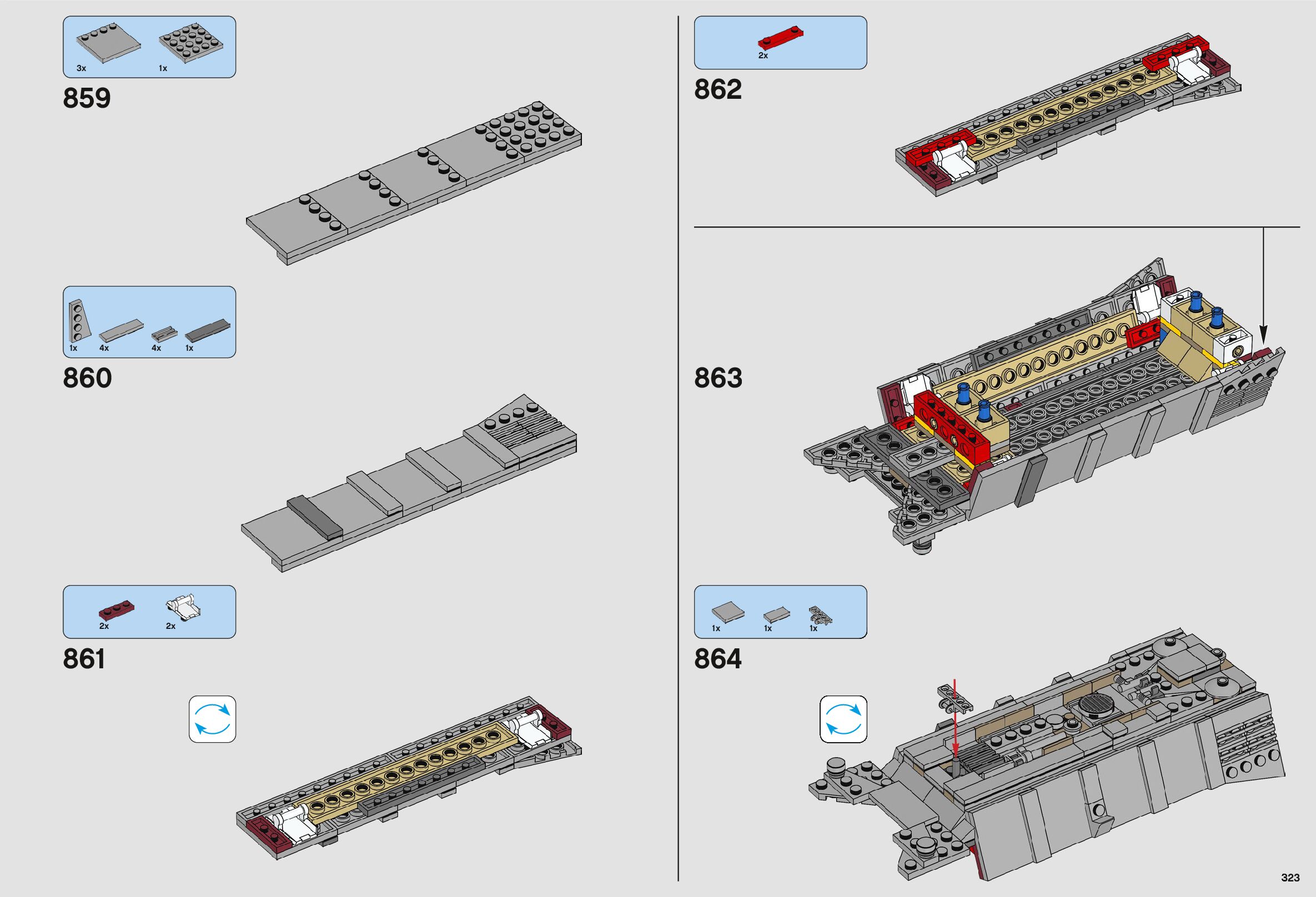 3x 1x

859

1x 4x 4x 1x

860

2x 2x

861

2x

862

863

1x 1x 1x

864

323