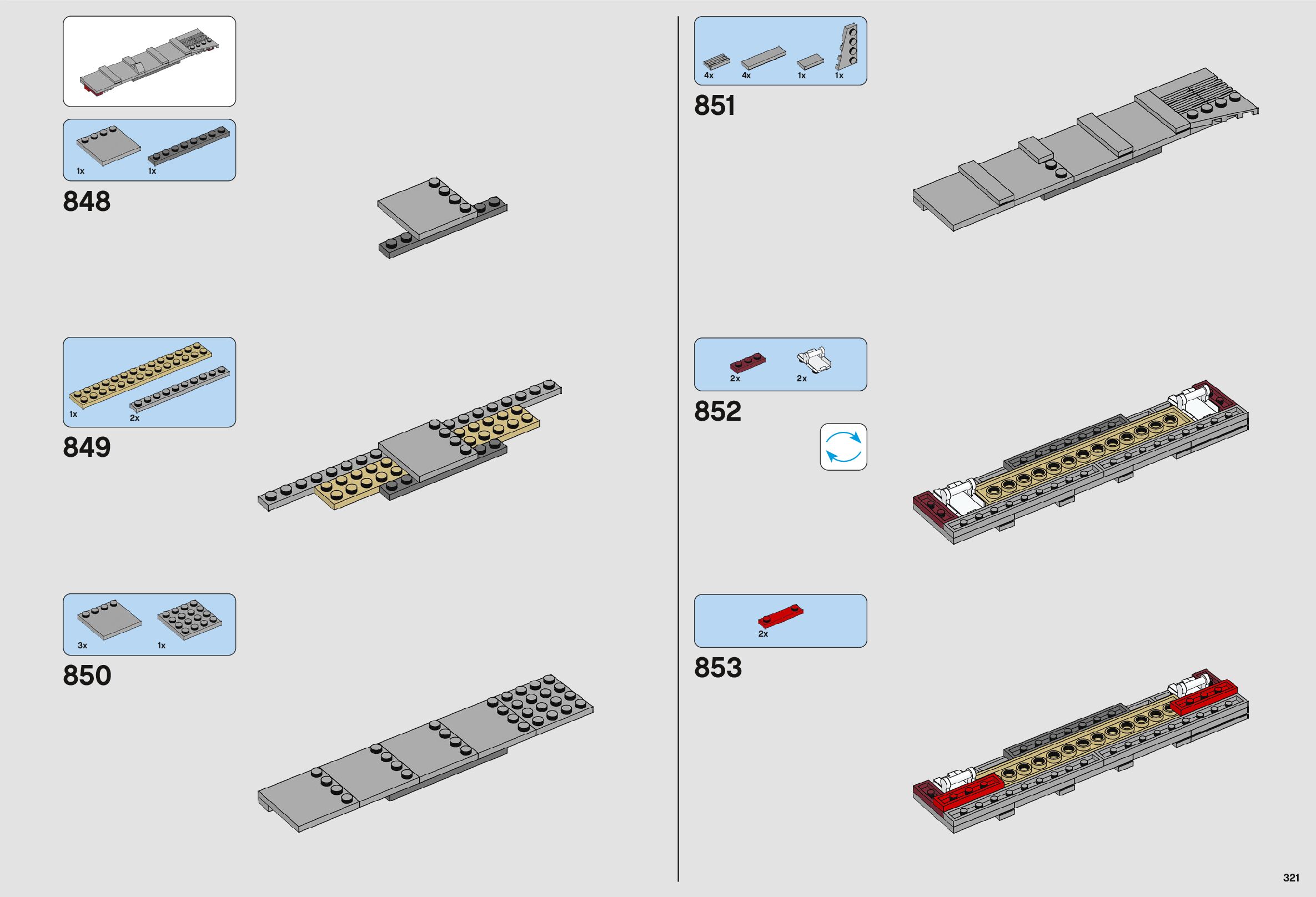 1x 1x

848

1x 2x

849

3x 1x

850

4x 4x 1x 1x

851

2x 2x

852

2x

853

321