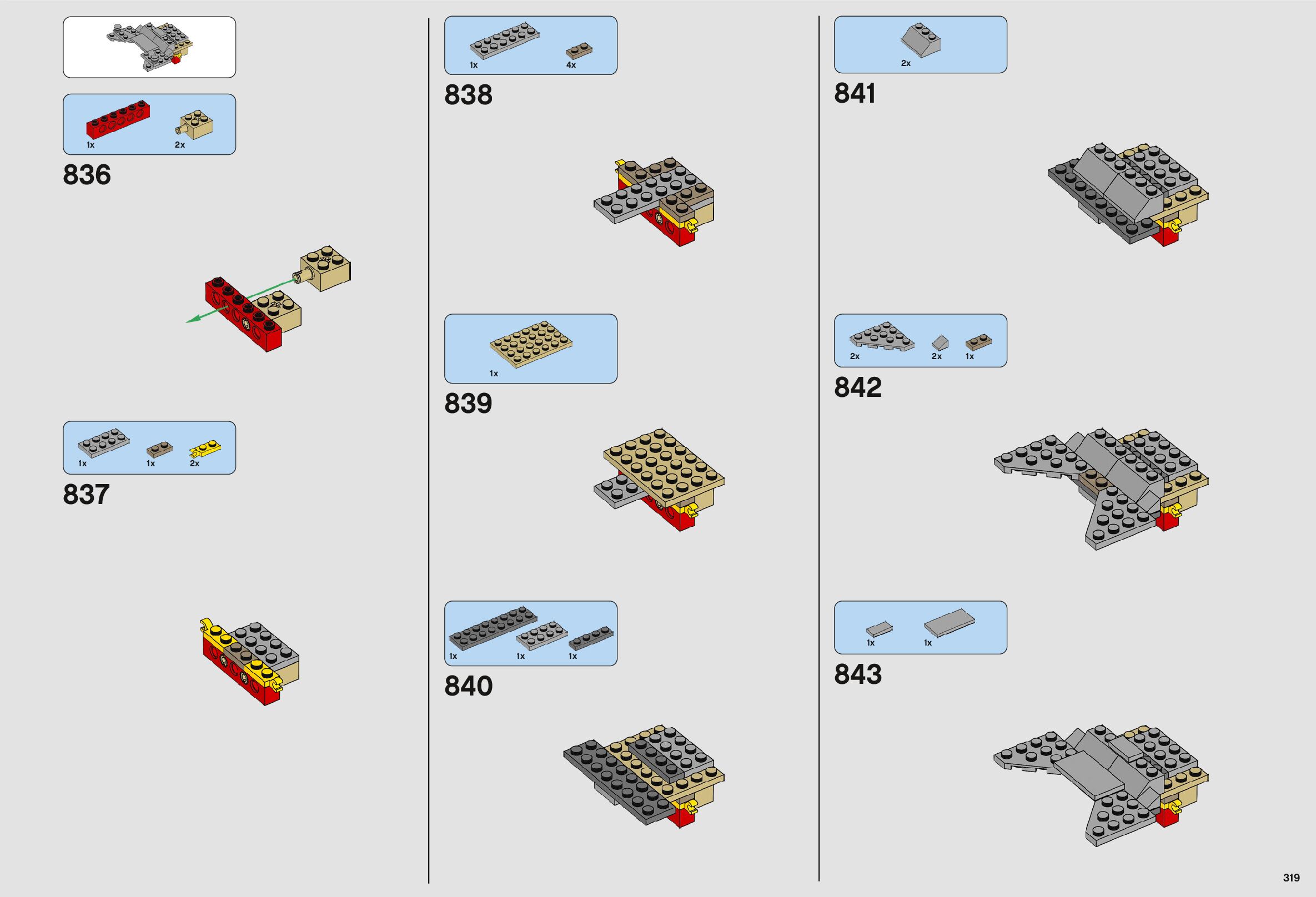 1x 2x

836

1x 1x 2x

837

1x 4x

838

1x

839

1x 1x 1x

840

2x

841

2x 2x 1x

842

1x 1x

843

319