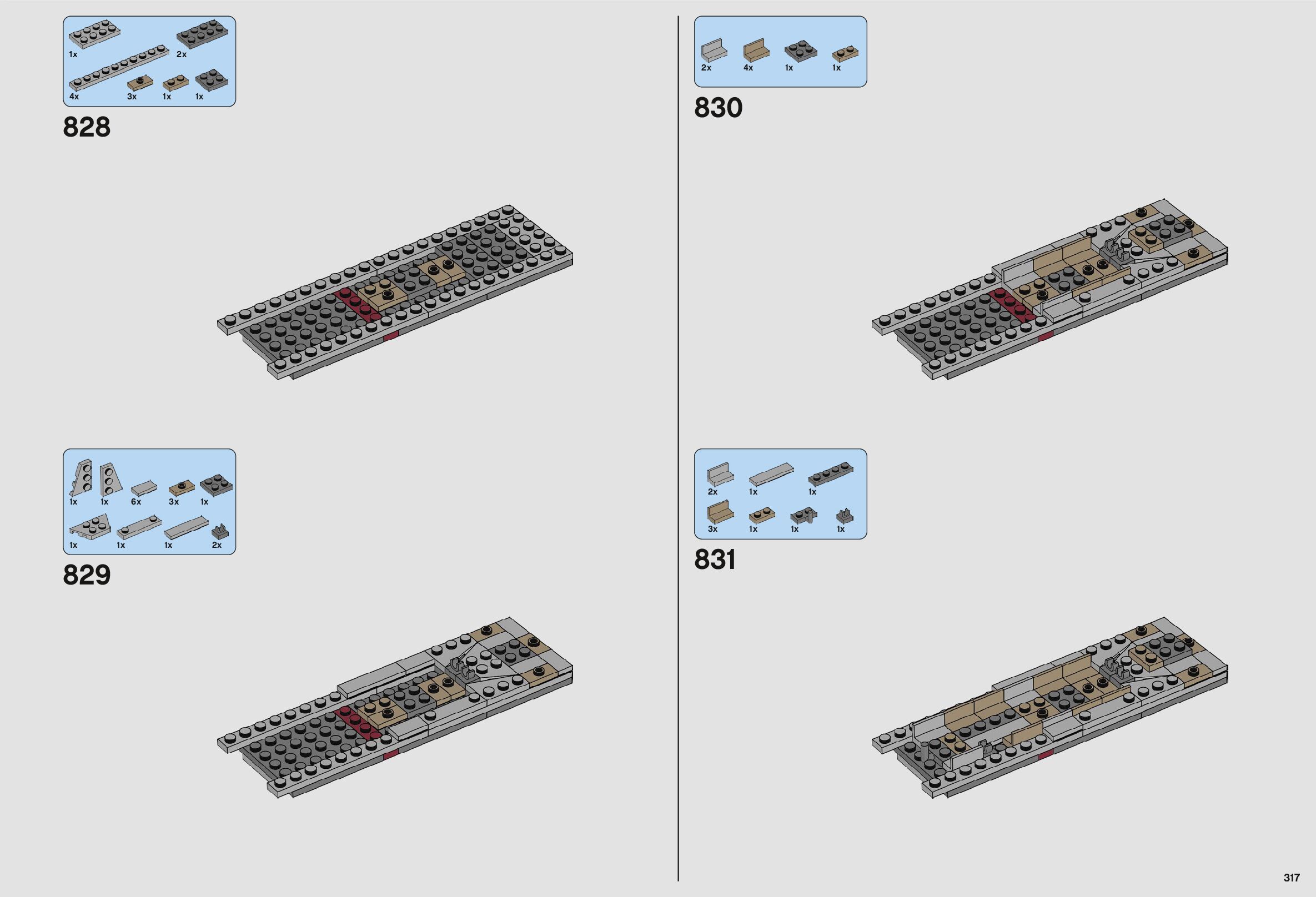 1x
2x
4x
3x
1x
1x

828

1x
1x
6x
3x
1x
1x
1x
1x
2x

829

2x
4x
1x
1x

830

2x
1x
1x
3x
1x
1x
1x

831

317