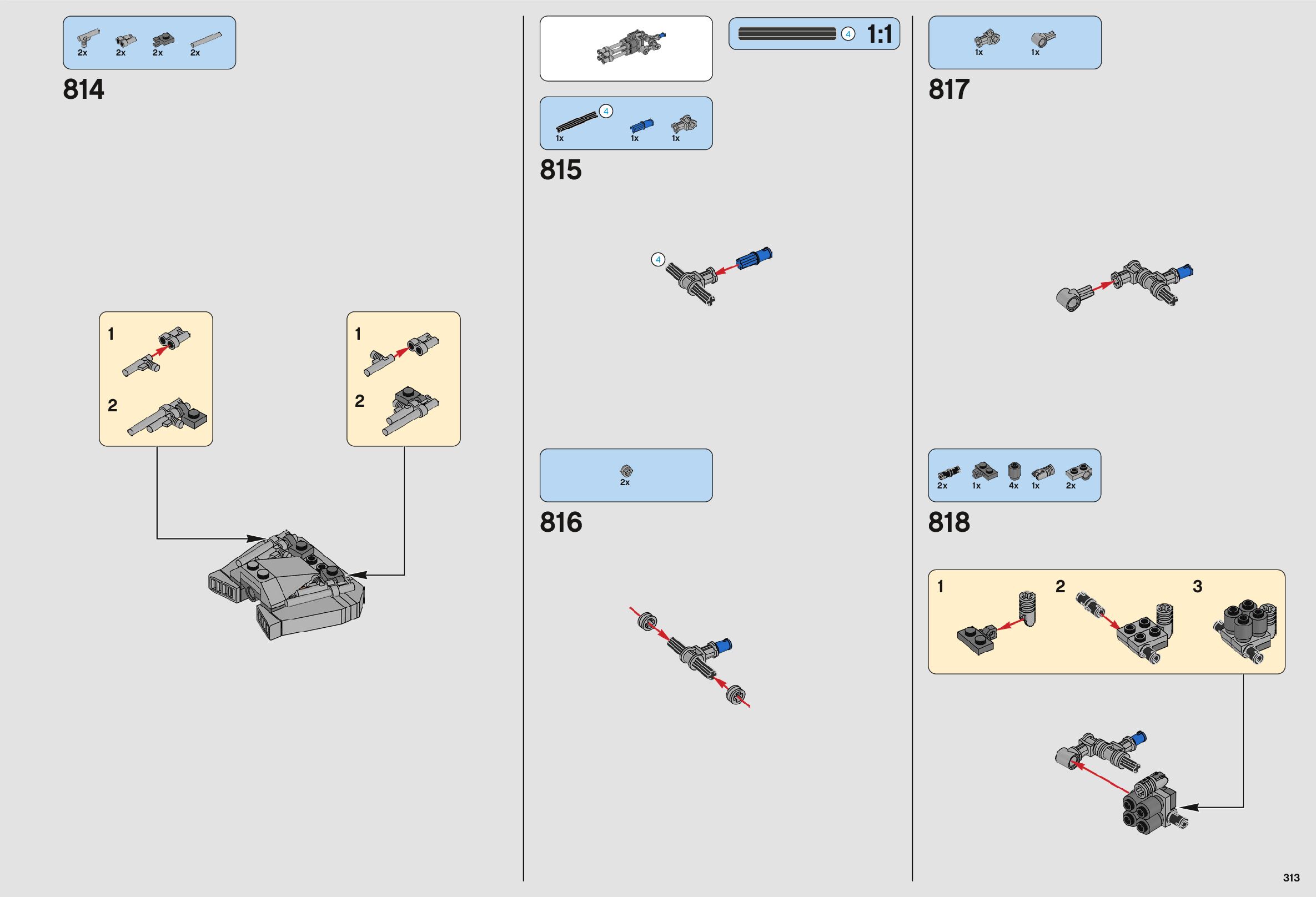 2x 2x 2x 2x

814

1

2

1

2

4 1:1

4

1x 1x 1x

815

4

2x

816

1x 1x

817

2x 1x 4x 1x 2x

818

1 2 3

313