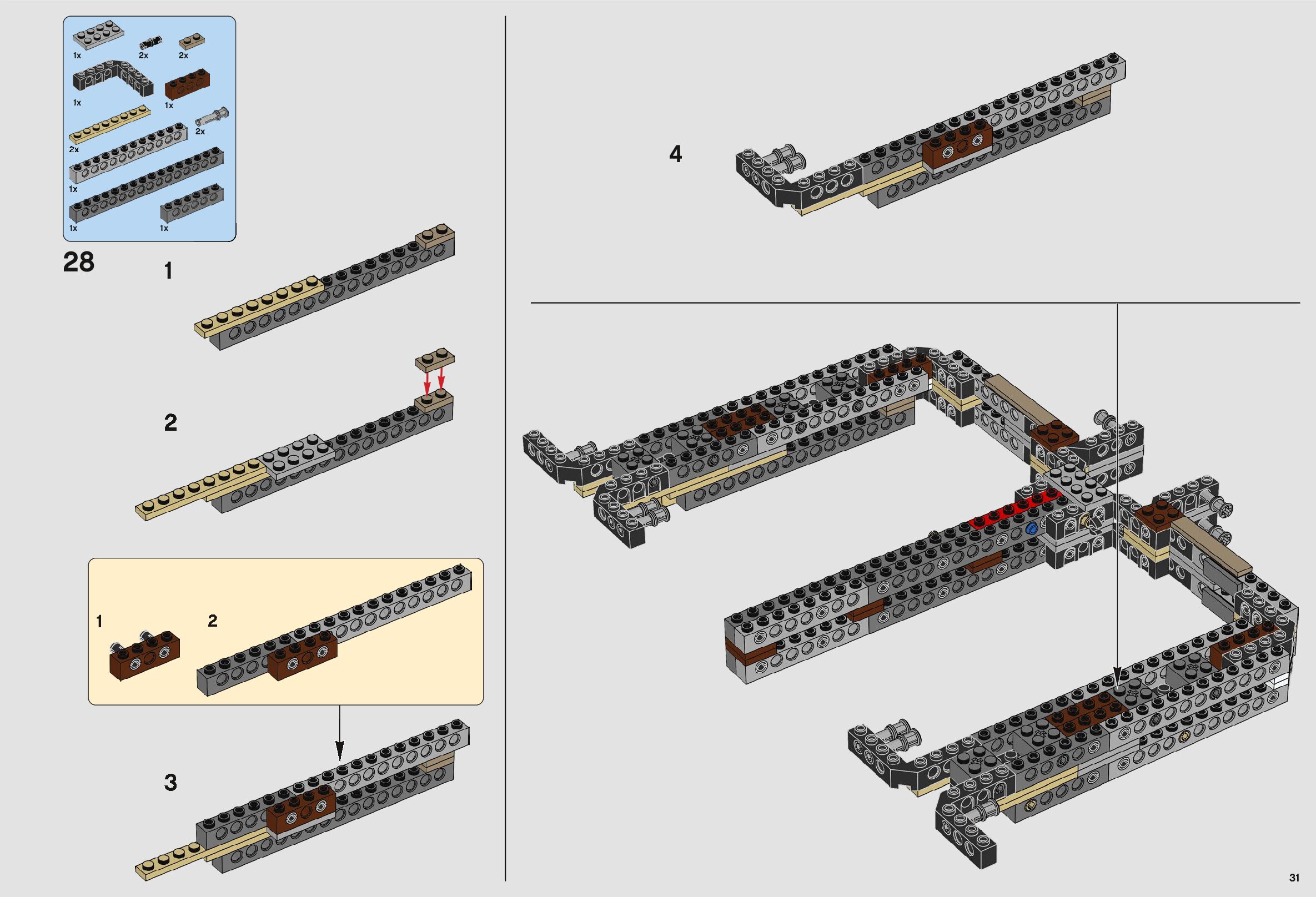 1x 2x 2x
1x 1x
2x 2x
1x
1x 1x

28

1

2

1 2

3

4

31