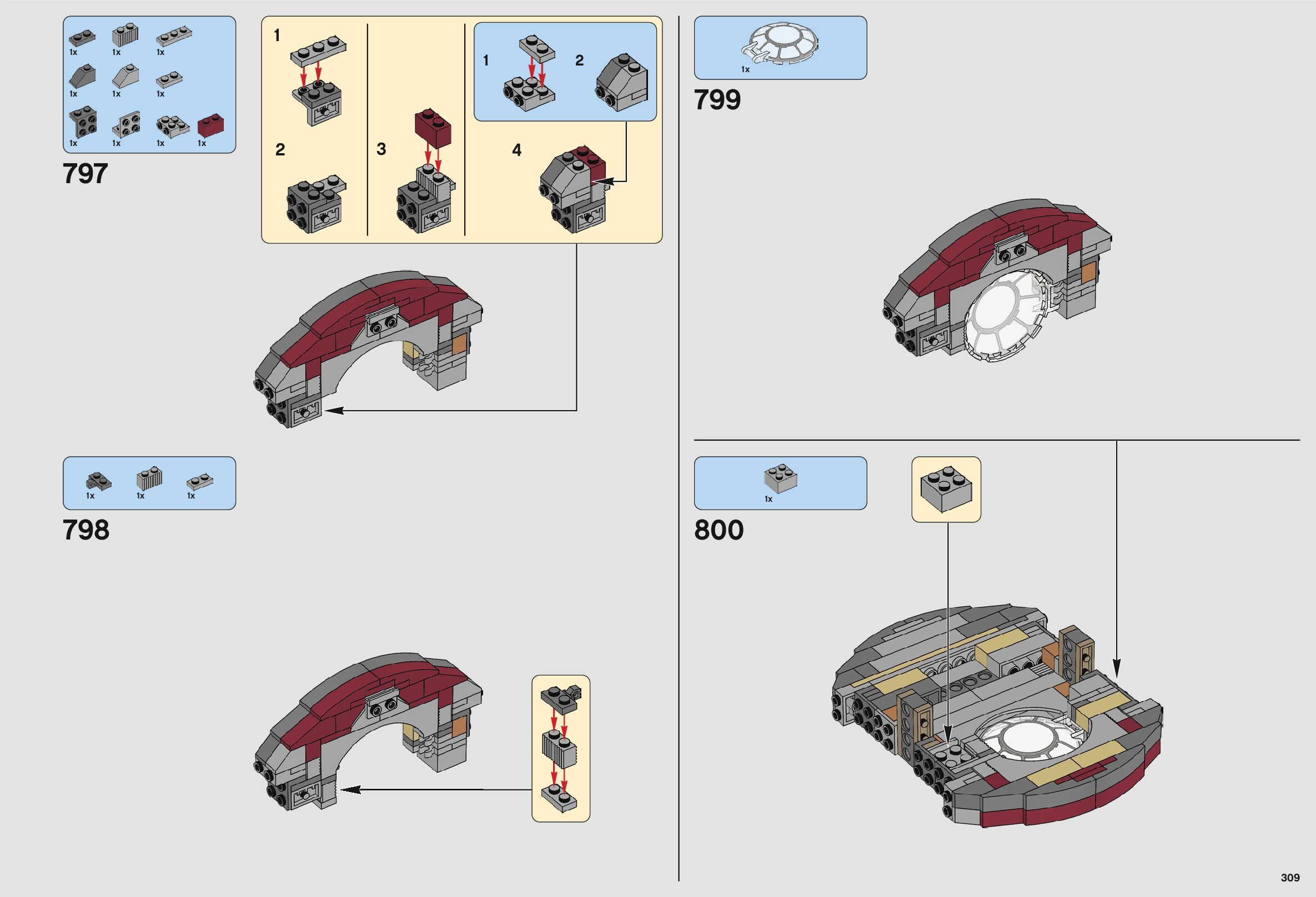 1x 1x 1x
1x 1x 1x
1x 1x 1x 1x

797

1
2
3
1
2
4

1x 1x 1x

798

1x

799

1x

800

309