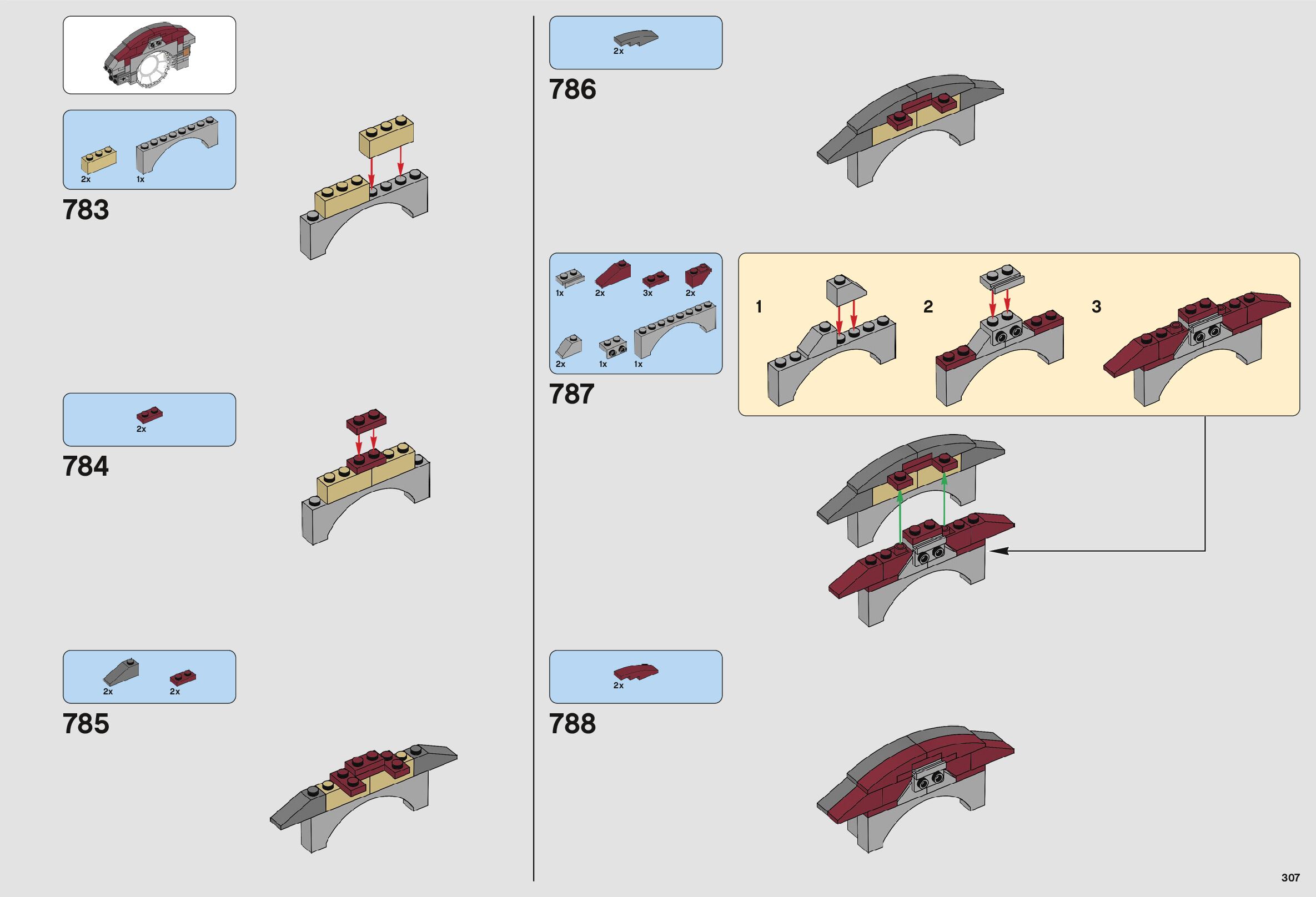 2x
1x
783

2x
784

2x
2x
785

2x
786

1x
2x
3x
2x
2x
1x
1x
787

1
2
3

2x
788

307