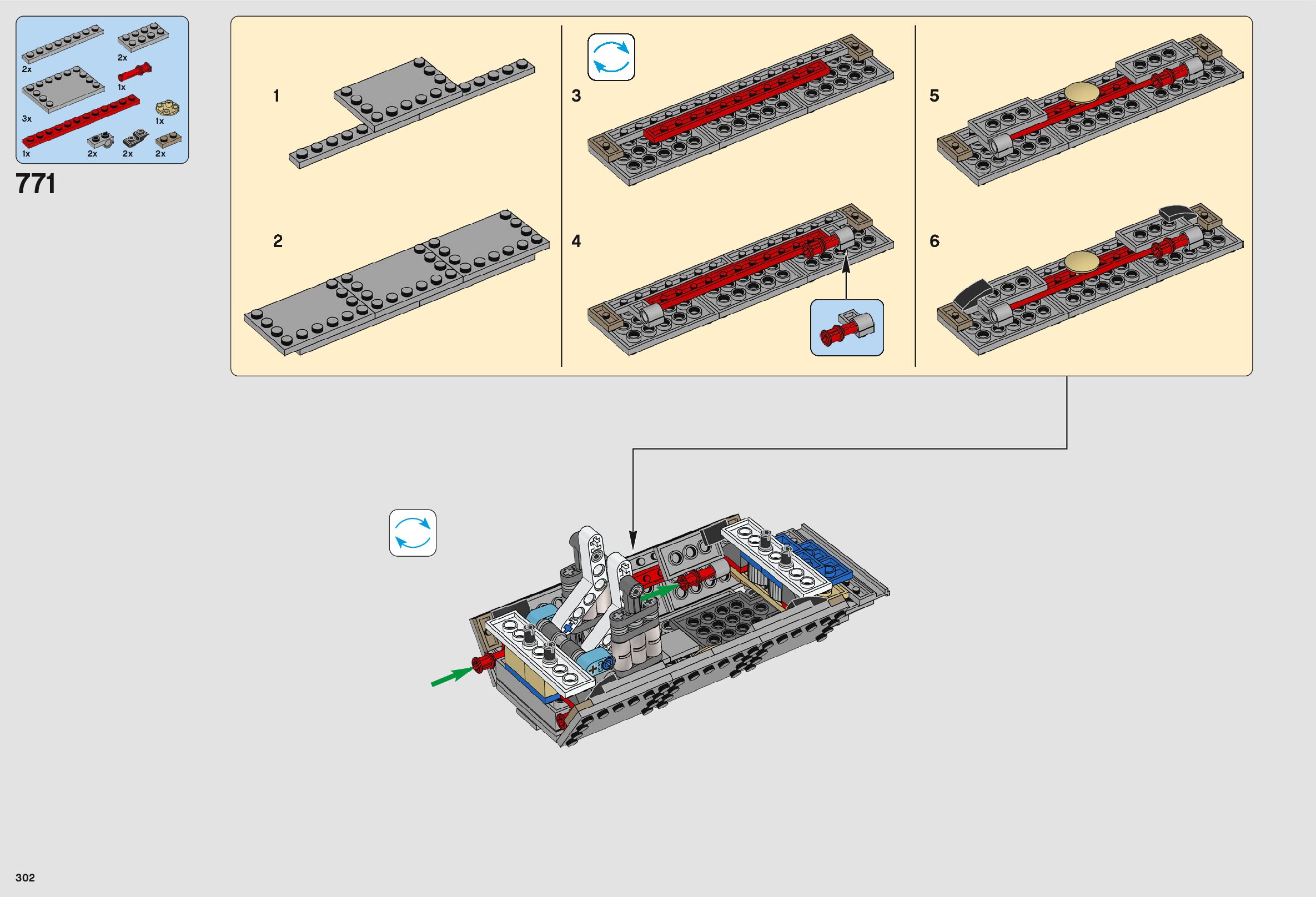 2x
2x
1x
3x
1x
1x
2x
2x
2x

771

1
2
3
4
5
6

302