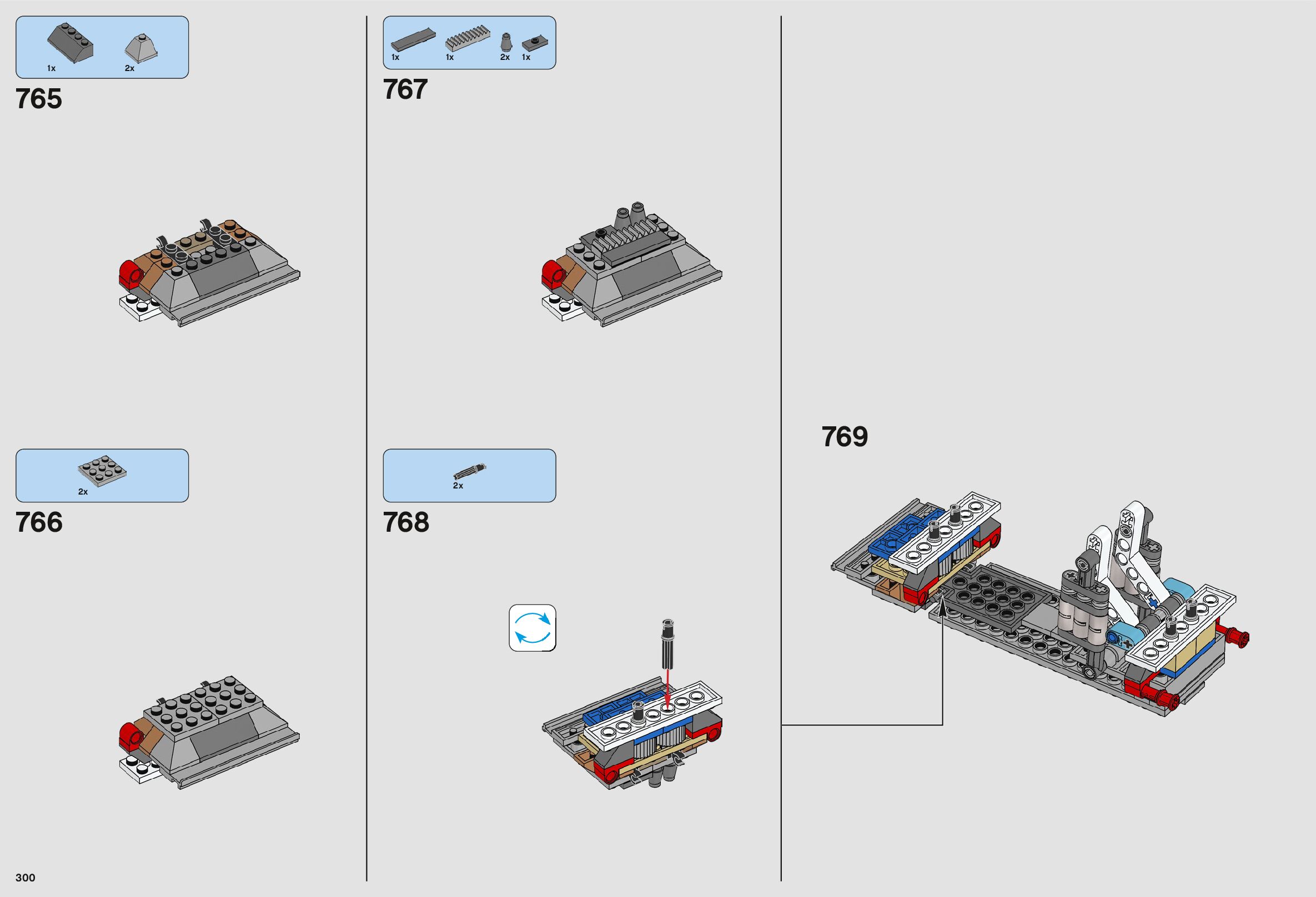 1x 2x

765

2x

766

1x 1x 2x 1x

767

2x

768

769

300