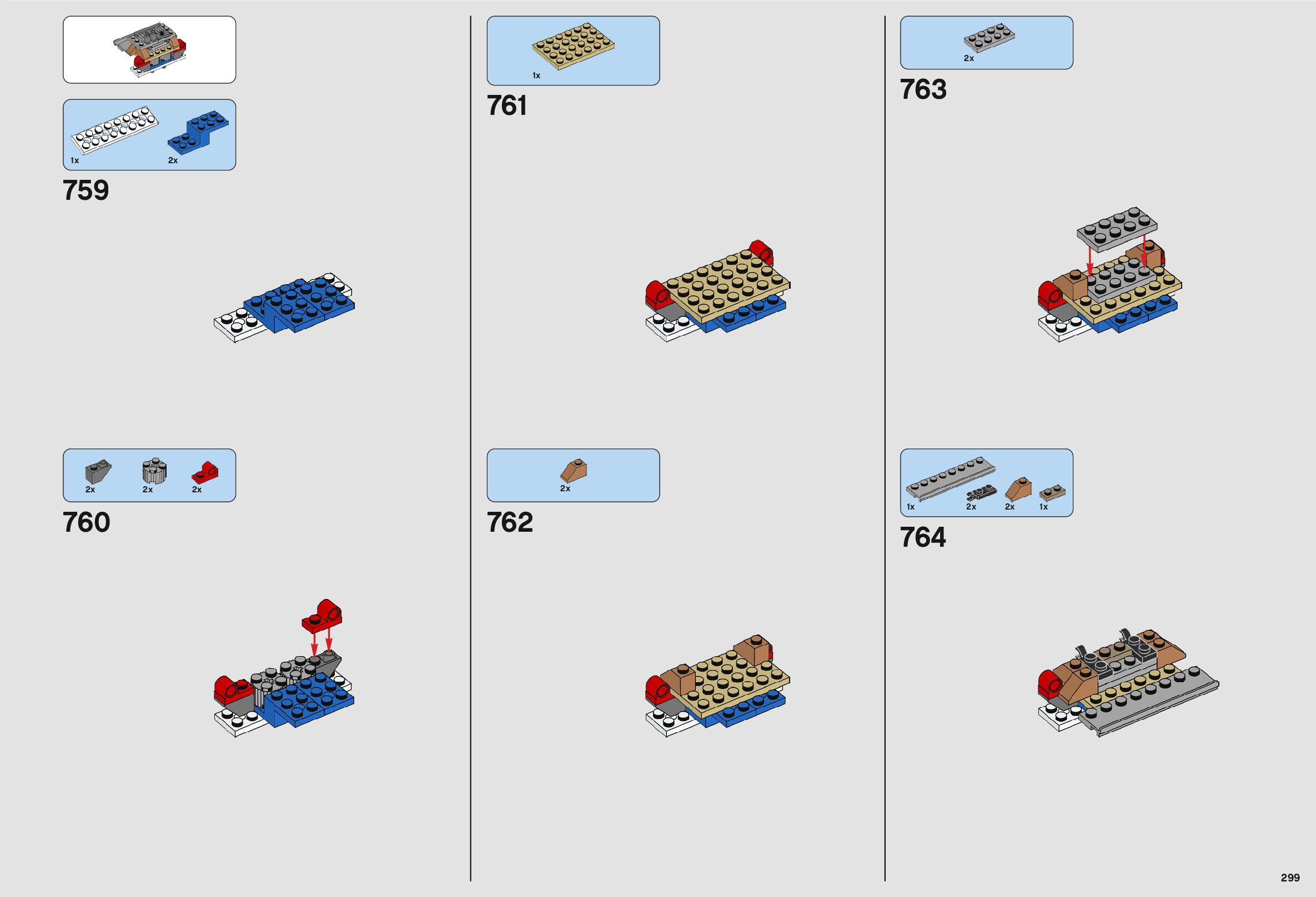 1x 2x

759

2x 2x 2x

760

1x

761

2x

762

2x

763

1x 2x 2x 1x

764

299