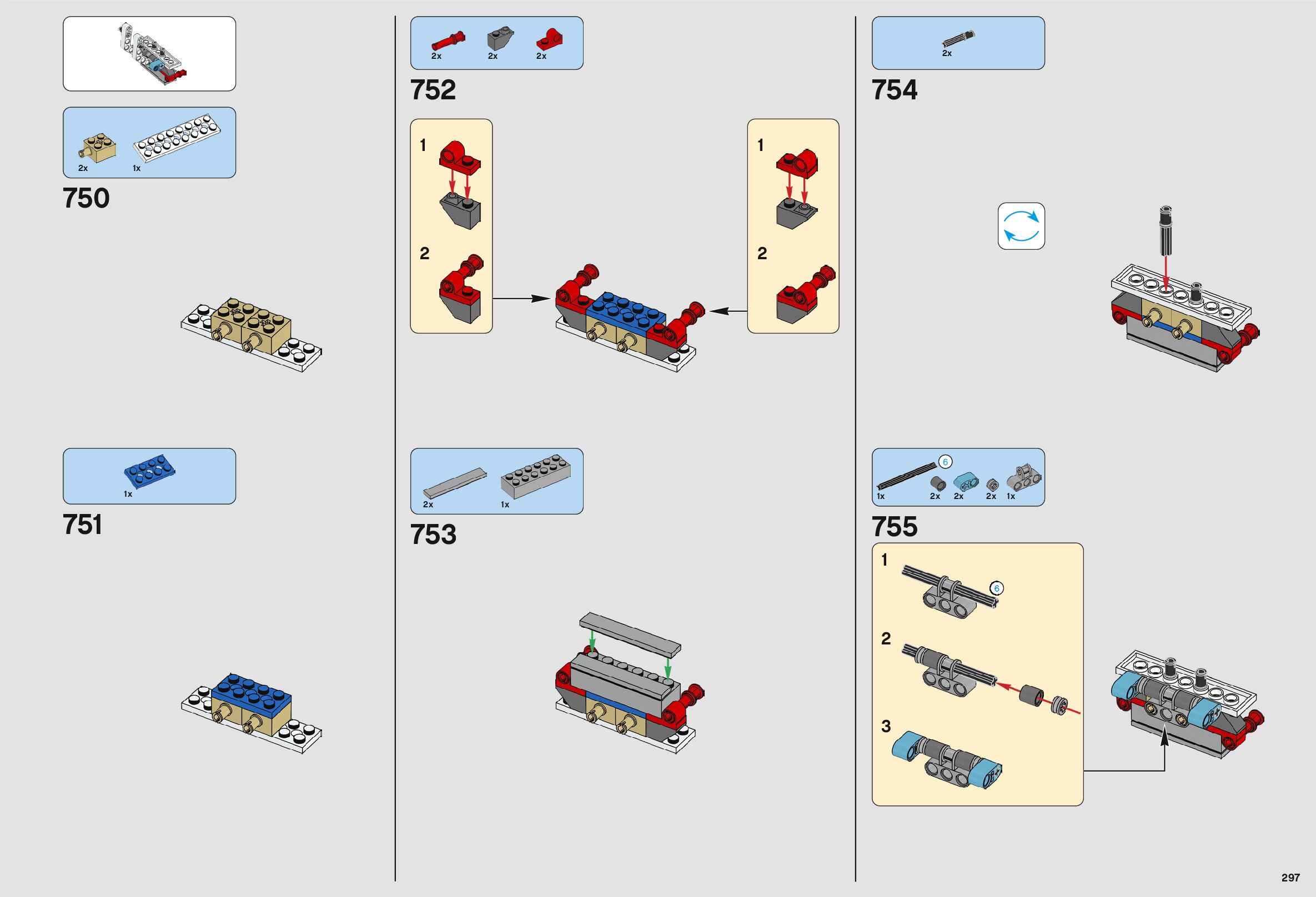 2x 1x

750

1x

751

2x 2x 2x

752

1

2

1

2

2x 1x

753

2x

754

6

1x 2x 2x 2x 1x

755

1

6

2

3

297