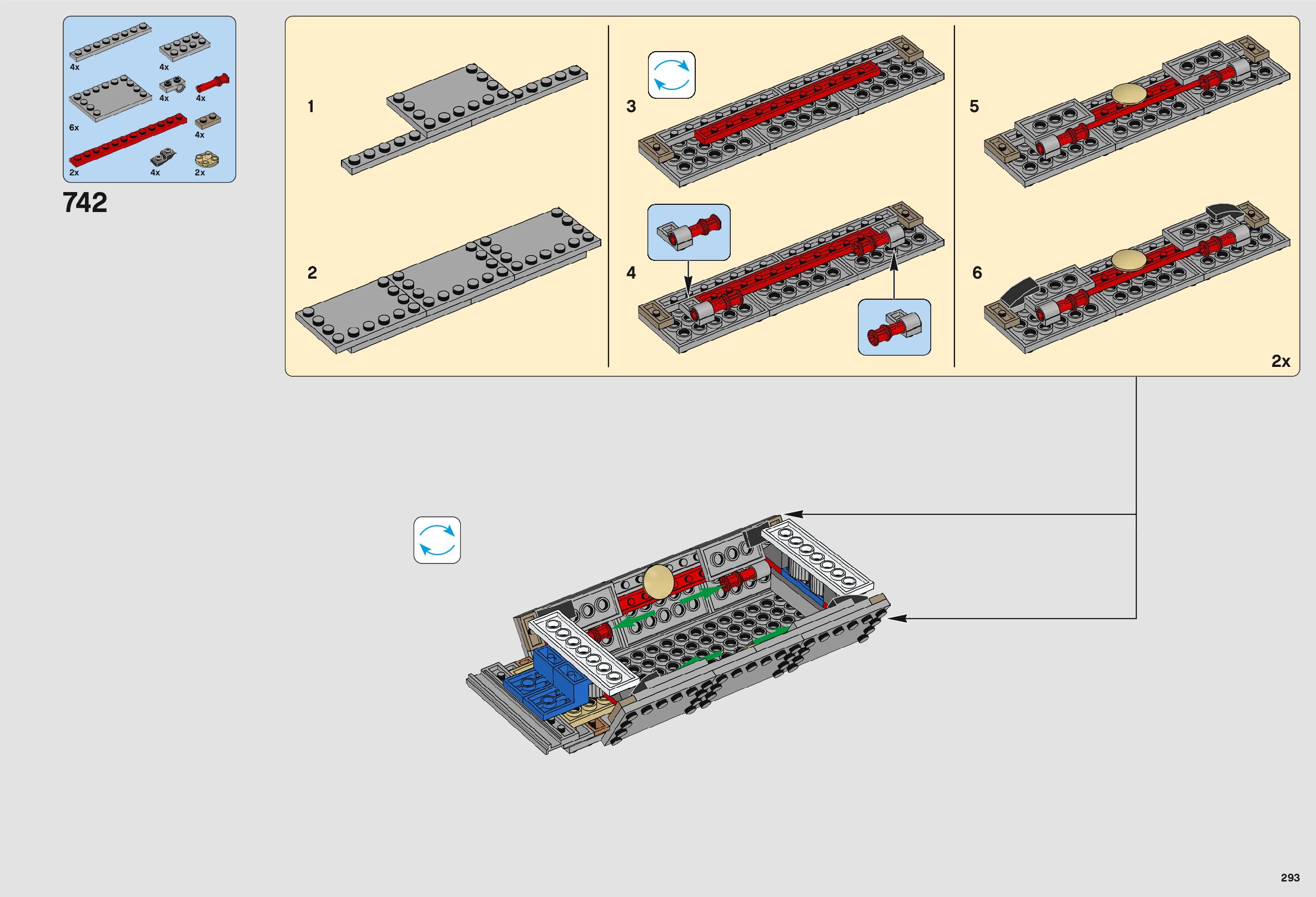 4x
4x
4x
4x
6x
4x
2x
4x
2x

742

1

2

3

4

5

6

2x

293