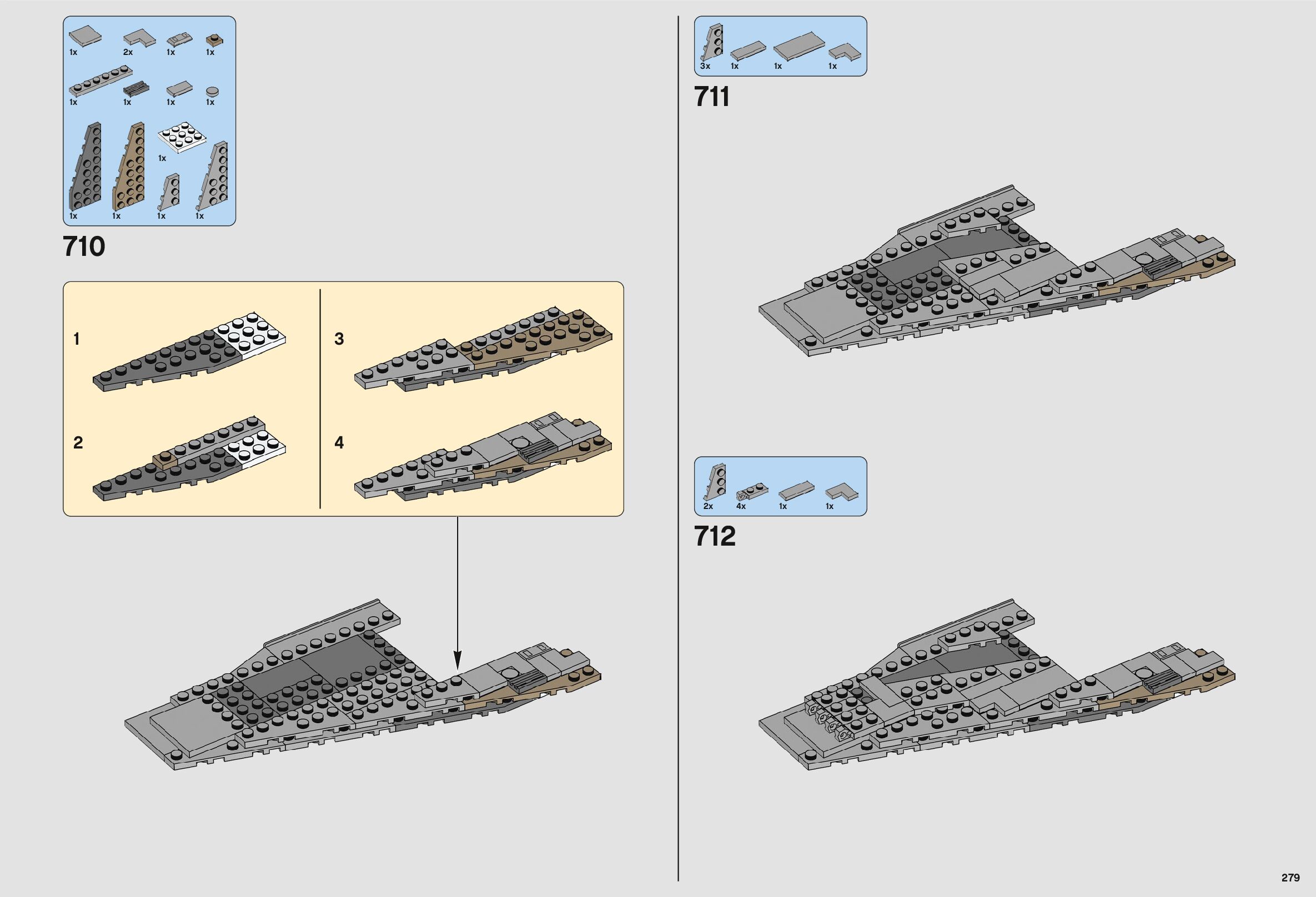 1x 2x 1x 1x
1x 1x 1x 1x
1x
1x 1x 1x 1x

710

1

2

3

4

3x 1x 1x 1x

711

2x 4x 1x 1x

712

279