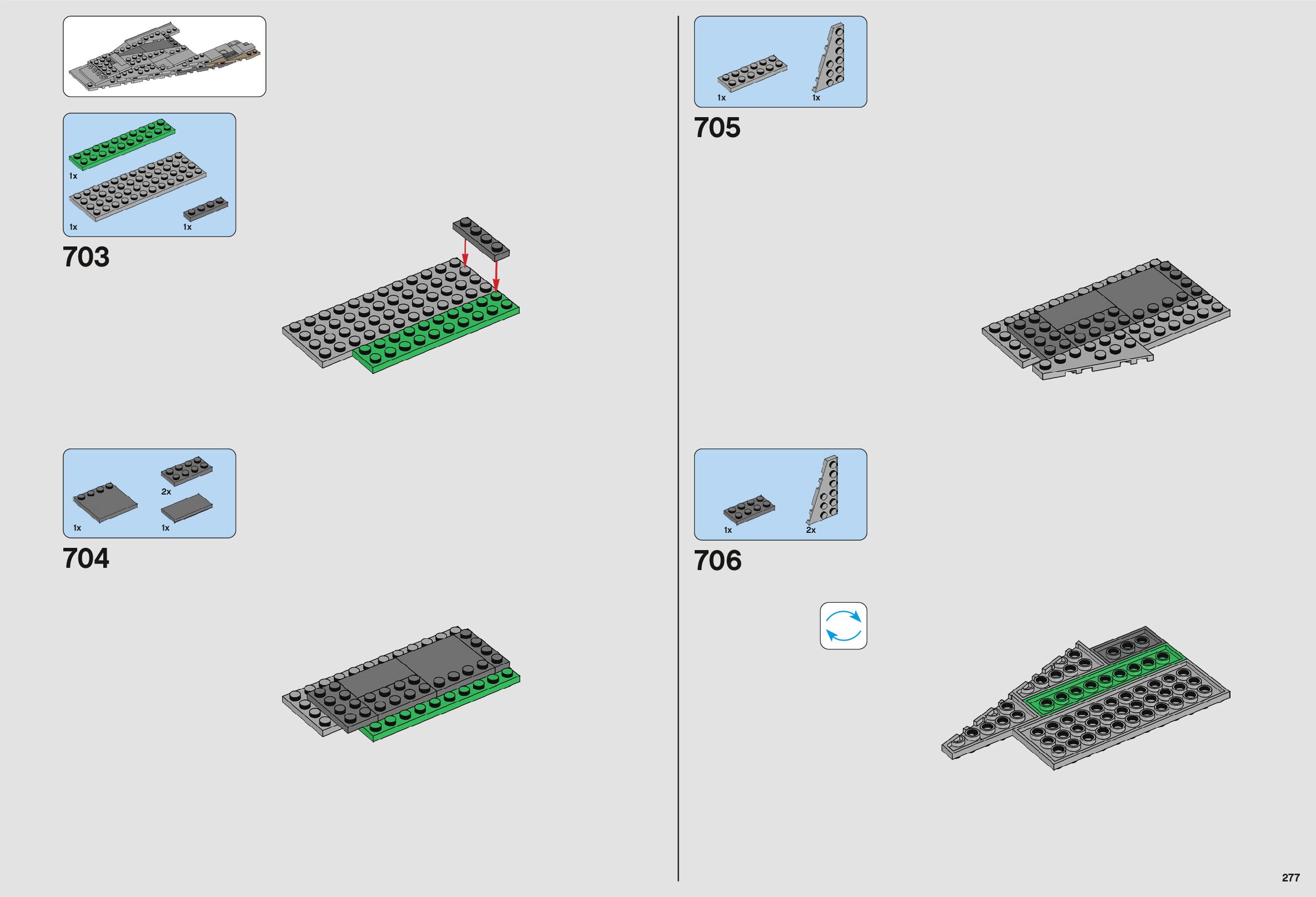 1x

1x 1x

703

2x

1x 1x

704

1x 1x

705

1x 2x

706

277