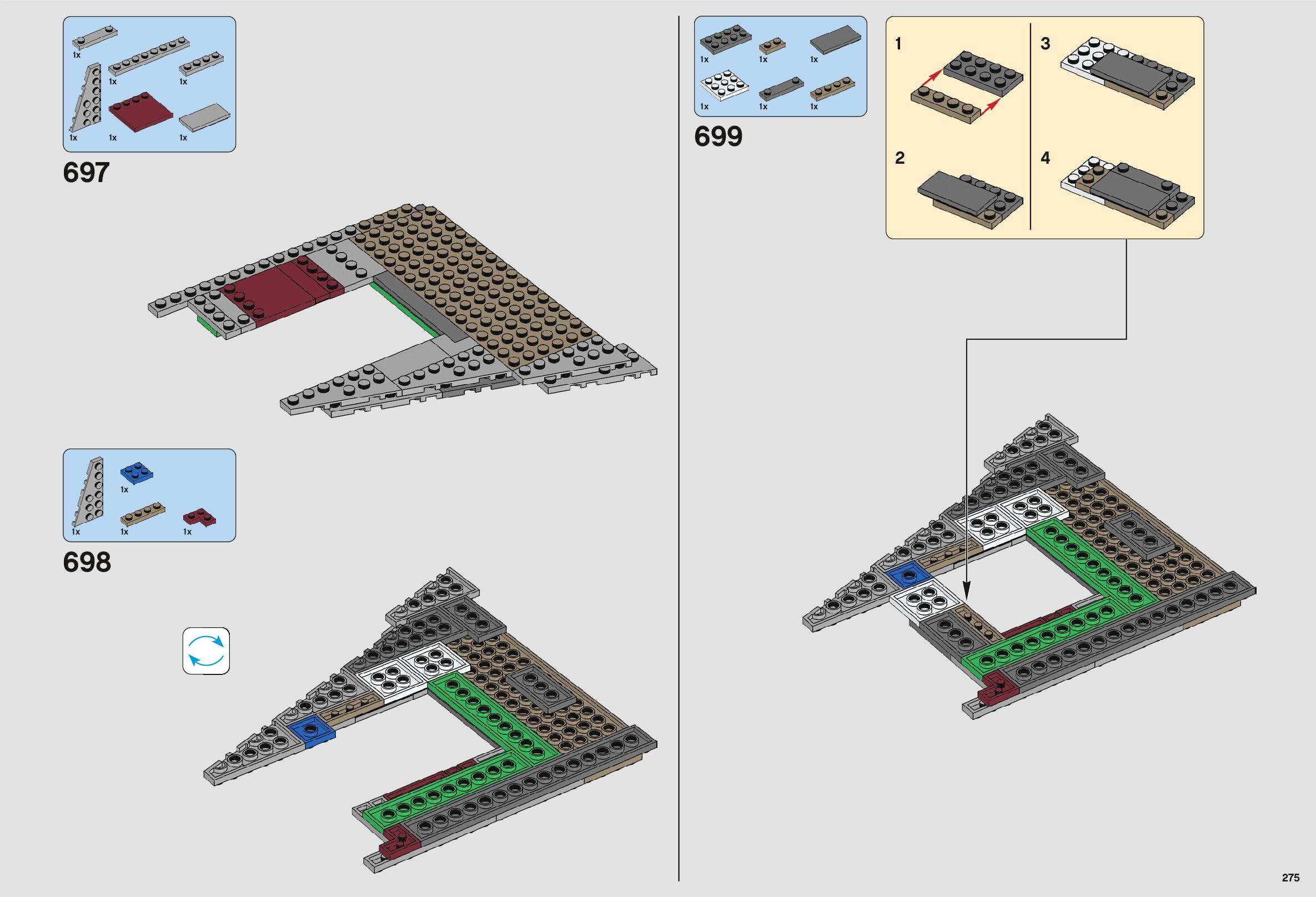 1x
1x
1x
1x
1x
1x

697

1x
1x
1x
1x

698

1x
1x
1x
1x
1x
1x

699

1
2
3
4

275