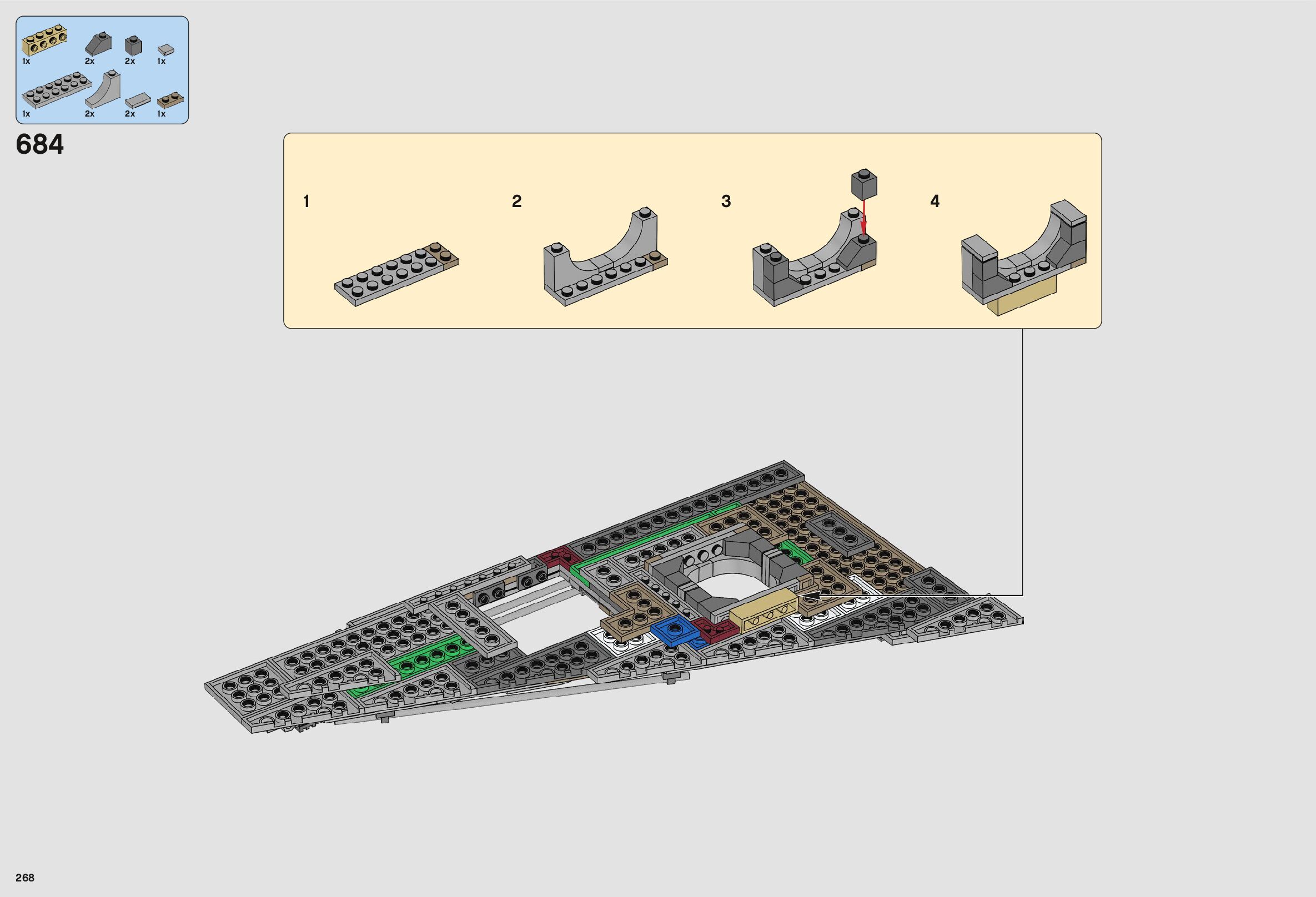 1x 2x 2x 1x

1x 2x 2x 1x

684

1

2

3

4

268