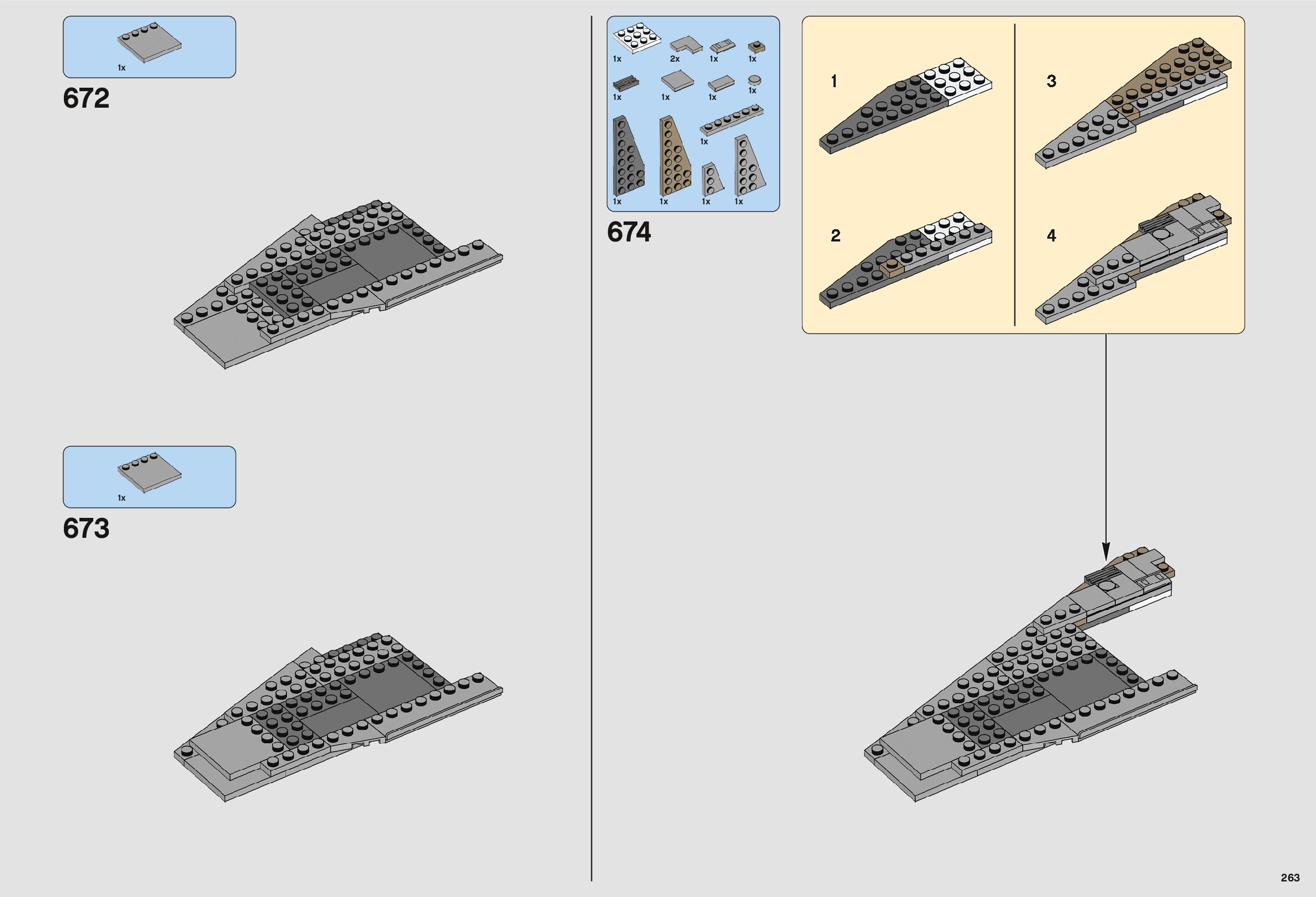 1x

672

1x

673

1x 2x 1x 1x
1x 1x 1x 1x
1x
1x 1x 1x 1x

674

1

2

3

4

263