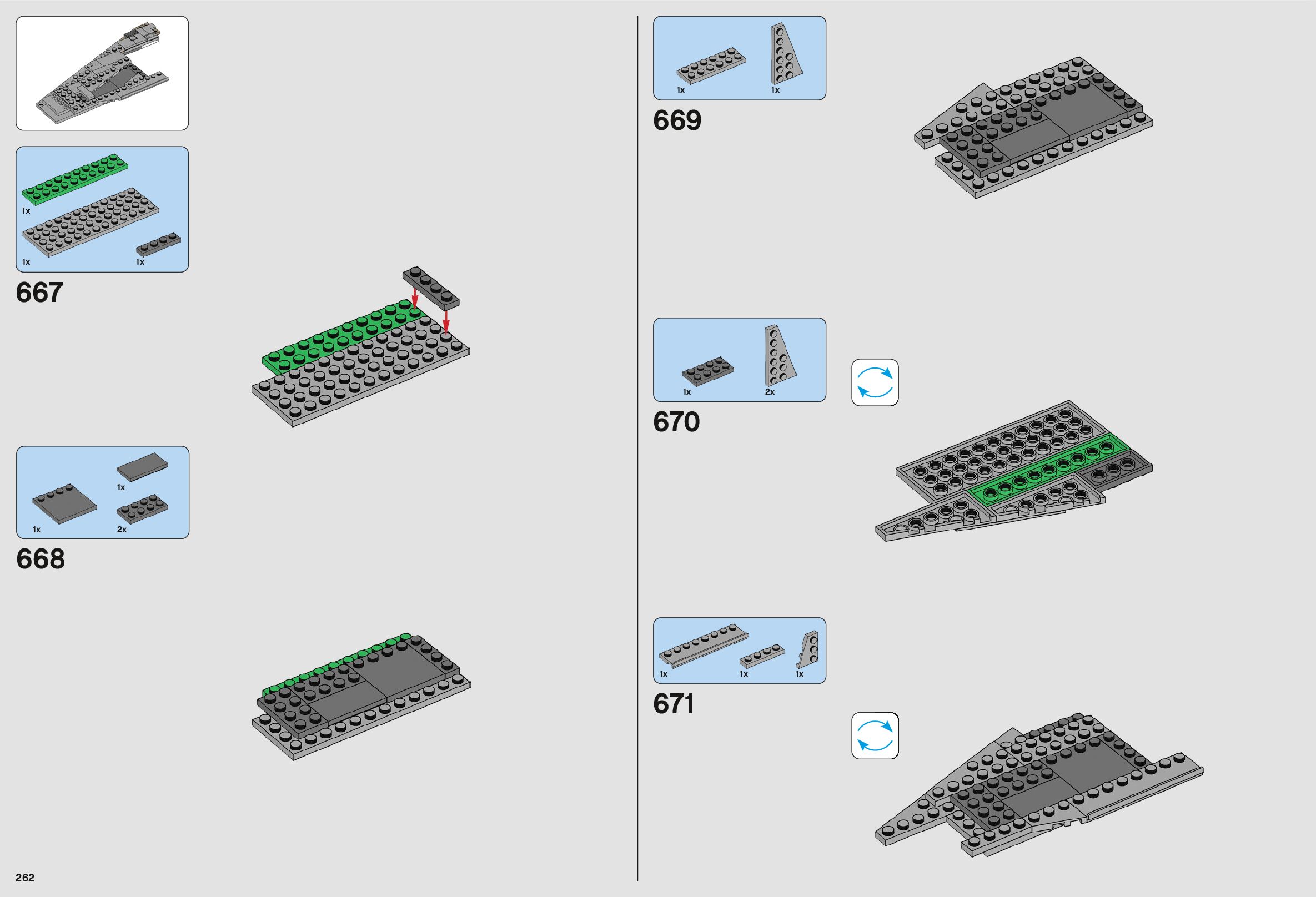 1x

1x

1x

667

1x

1x

2x

668

262

1x

1x

669

1x

2x

670

1x

1x

1x

671