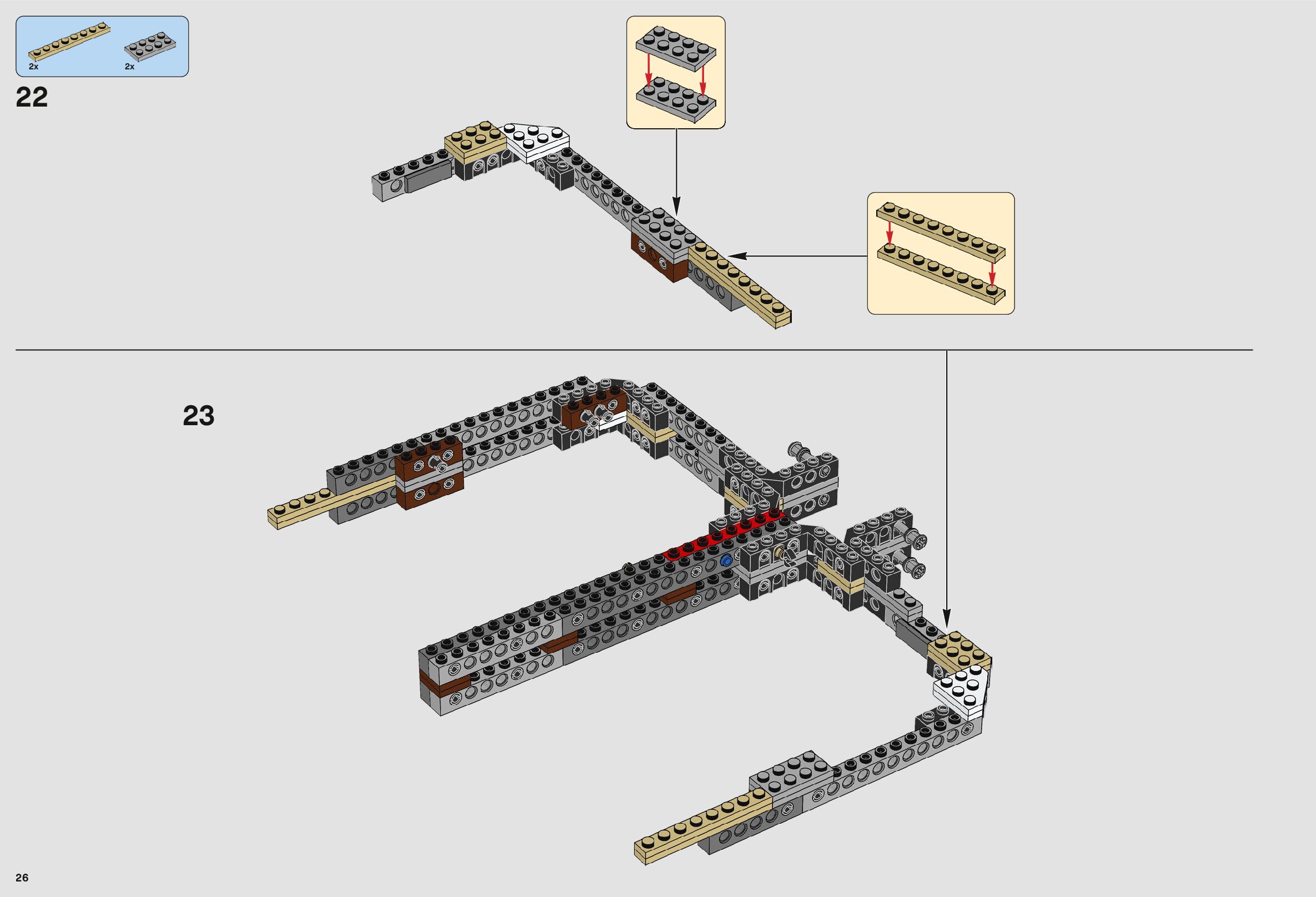 2x
2x
22
23
26