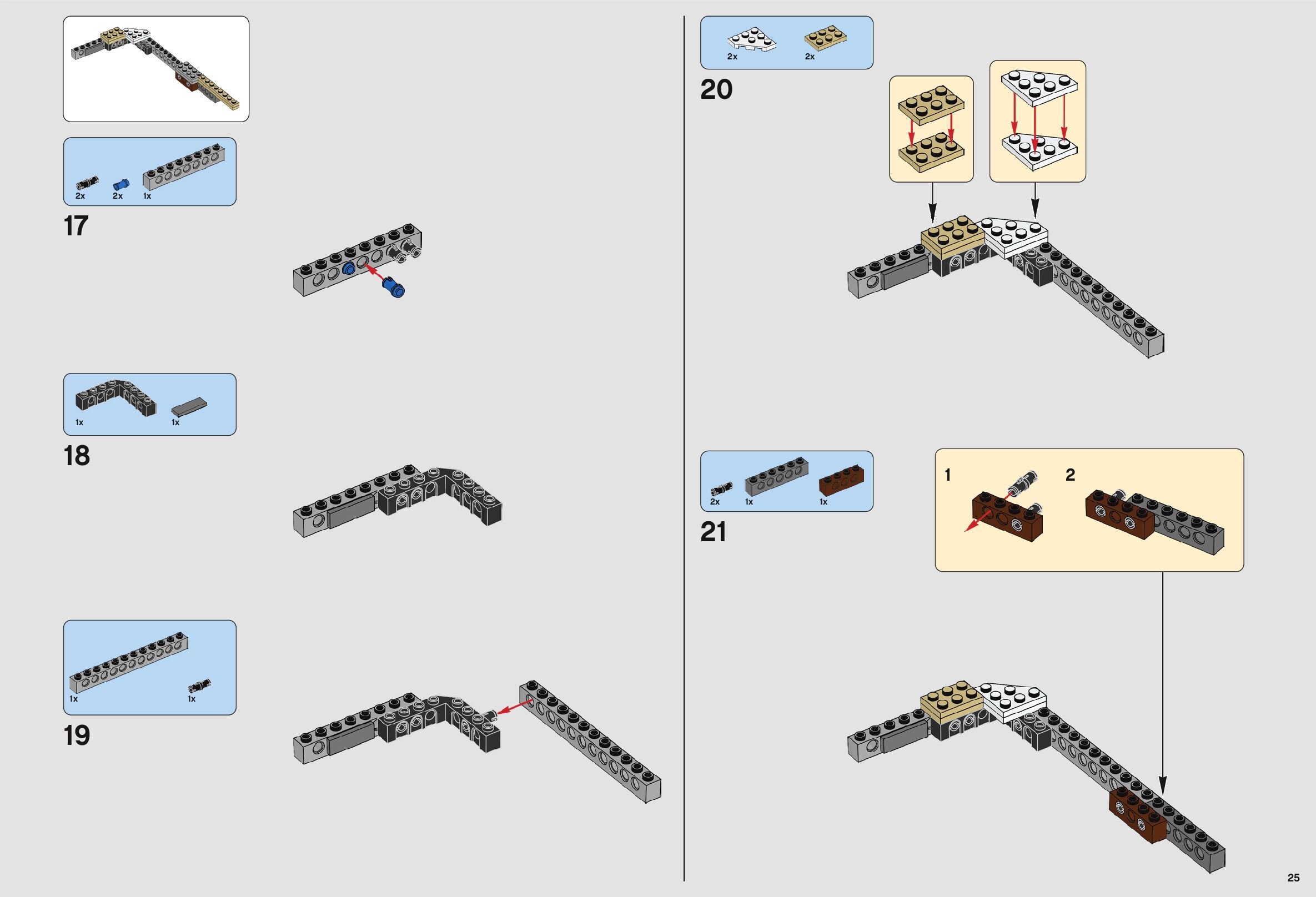 2x 2x 1x

17

1x 1x

18

1x 1x

19

2x 2x

20

2x 1x 1x

21

1

2

25