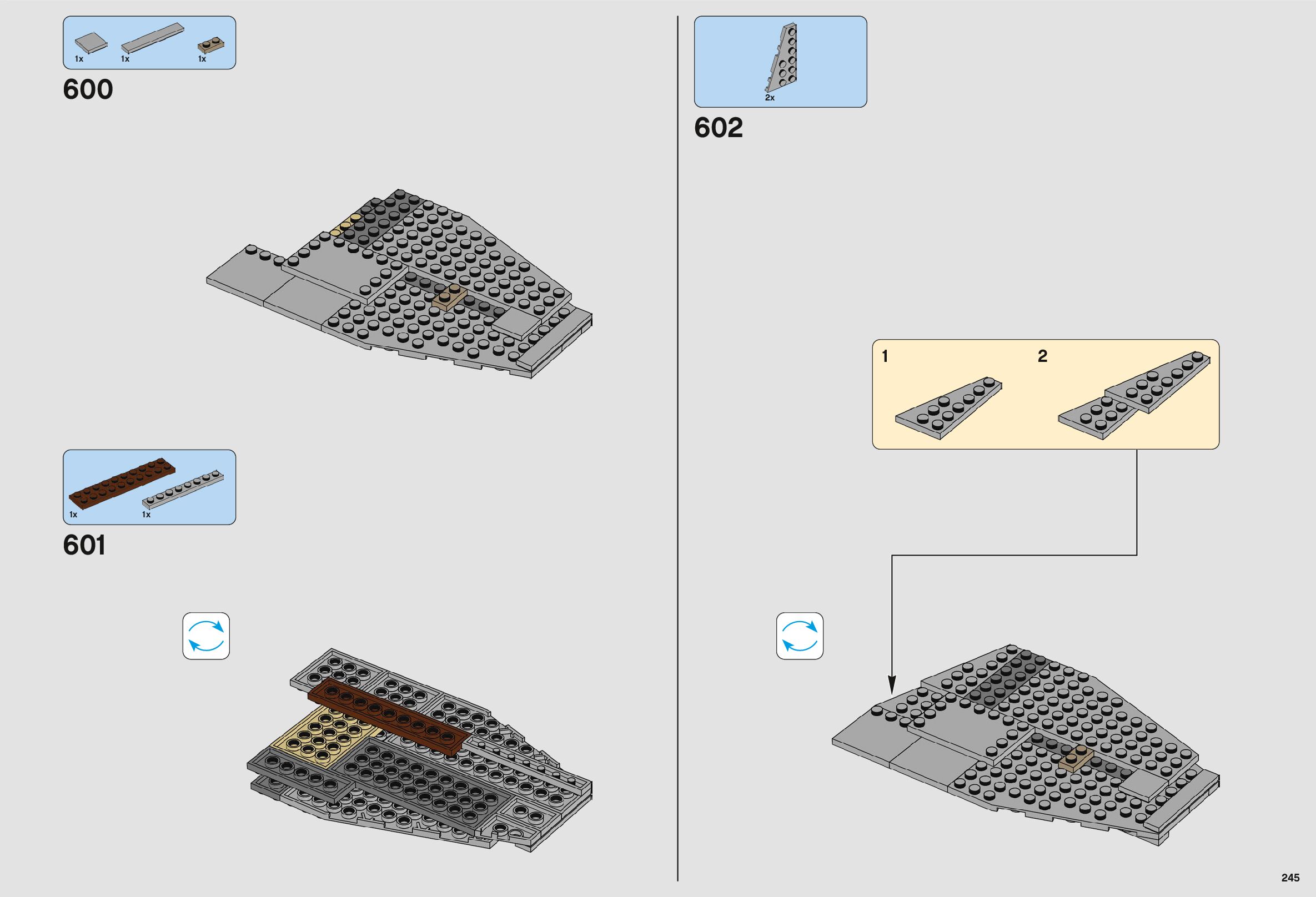 1x 1x 1x

600

1x 1x

601

2x

602

1

2

245