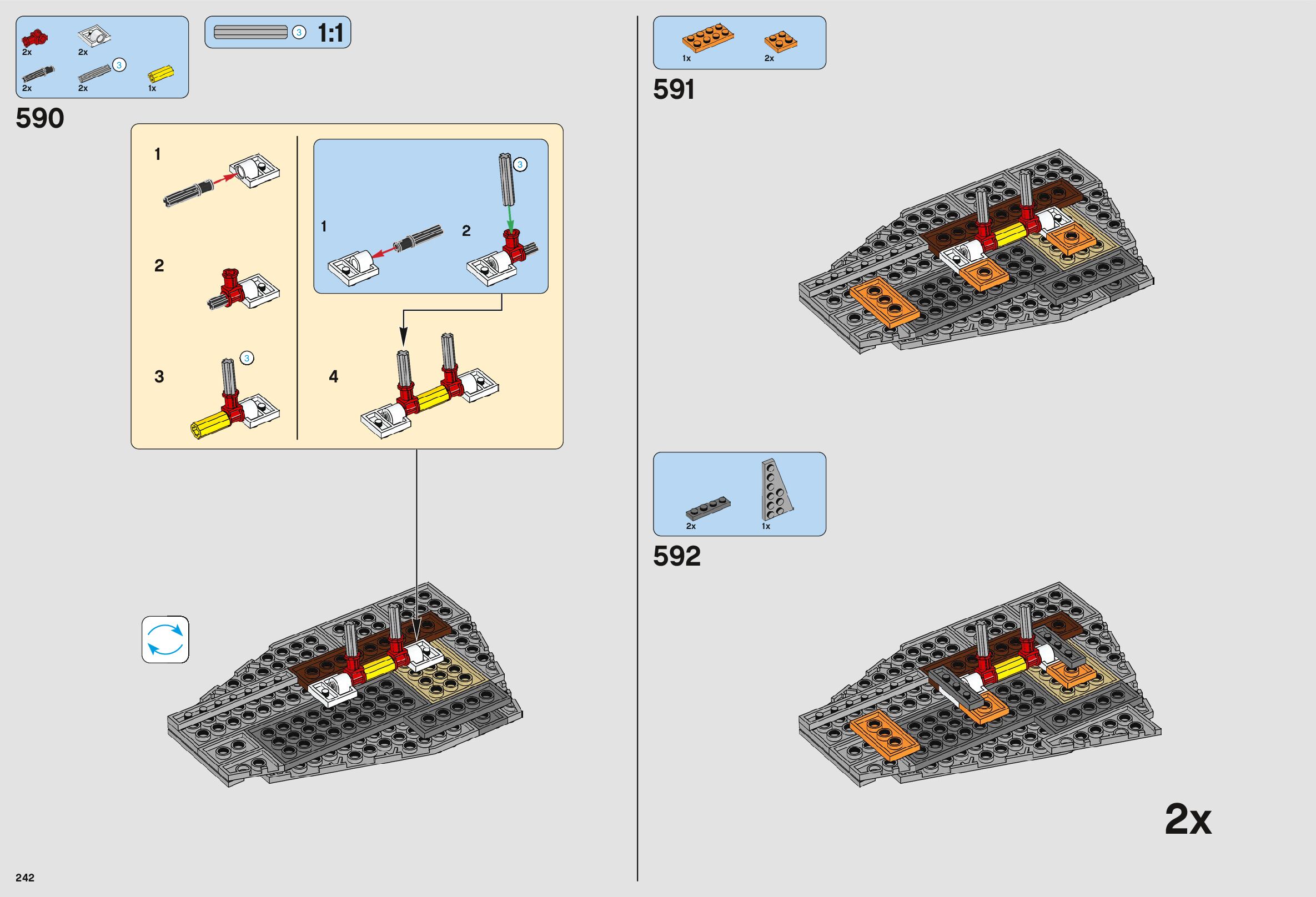 2x 2x
2x 2x 3 1x

3 1:1

590

1

2

3 3

1

2 3

4

1x 2x

591

2x 1x

592

2x

242