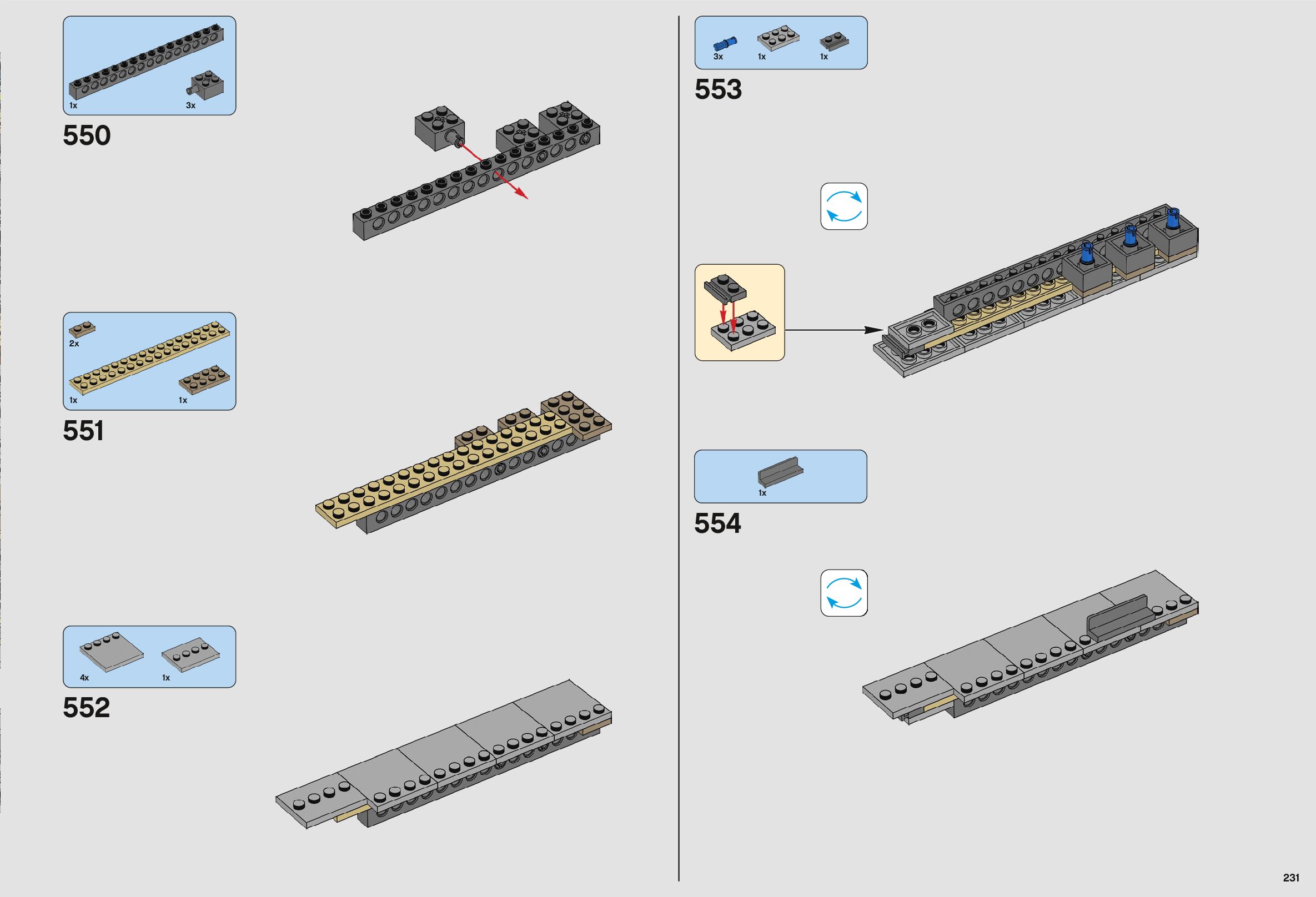 1x 3x

550

2x

1x 1x

551

4x 1x

552

3x 1x 1x

553

1x

554

231