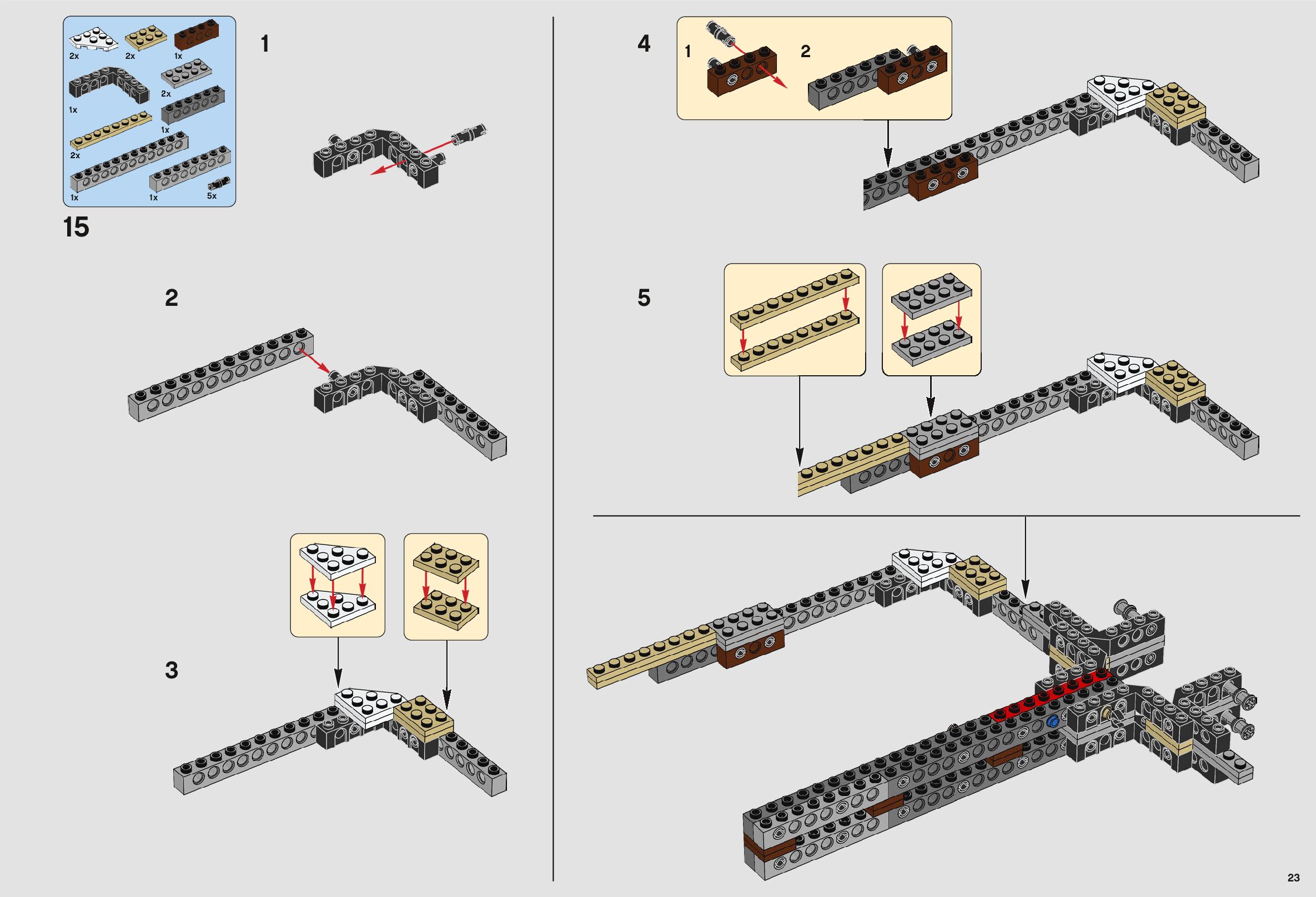 2x
2x
1x
1x
2x
1x
2x
1x
1x
5x

15

1

2

3

4

1

2

5

23