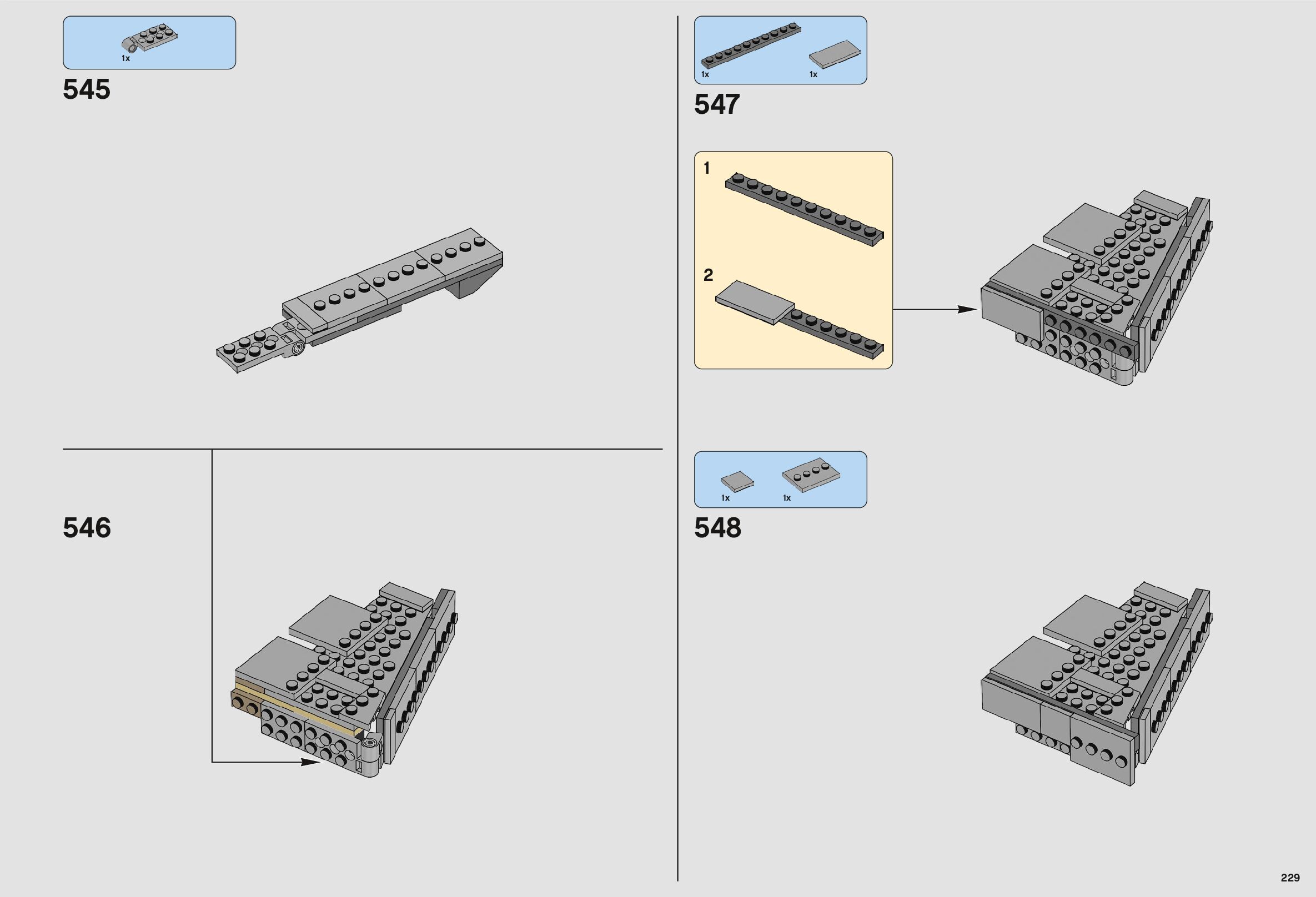 1x

545

546

1x

1x

547

1

2

1x

1x

548

229