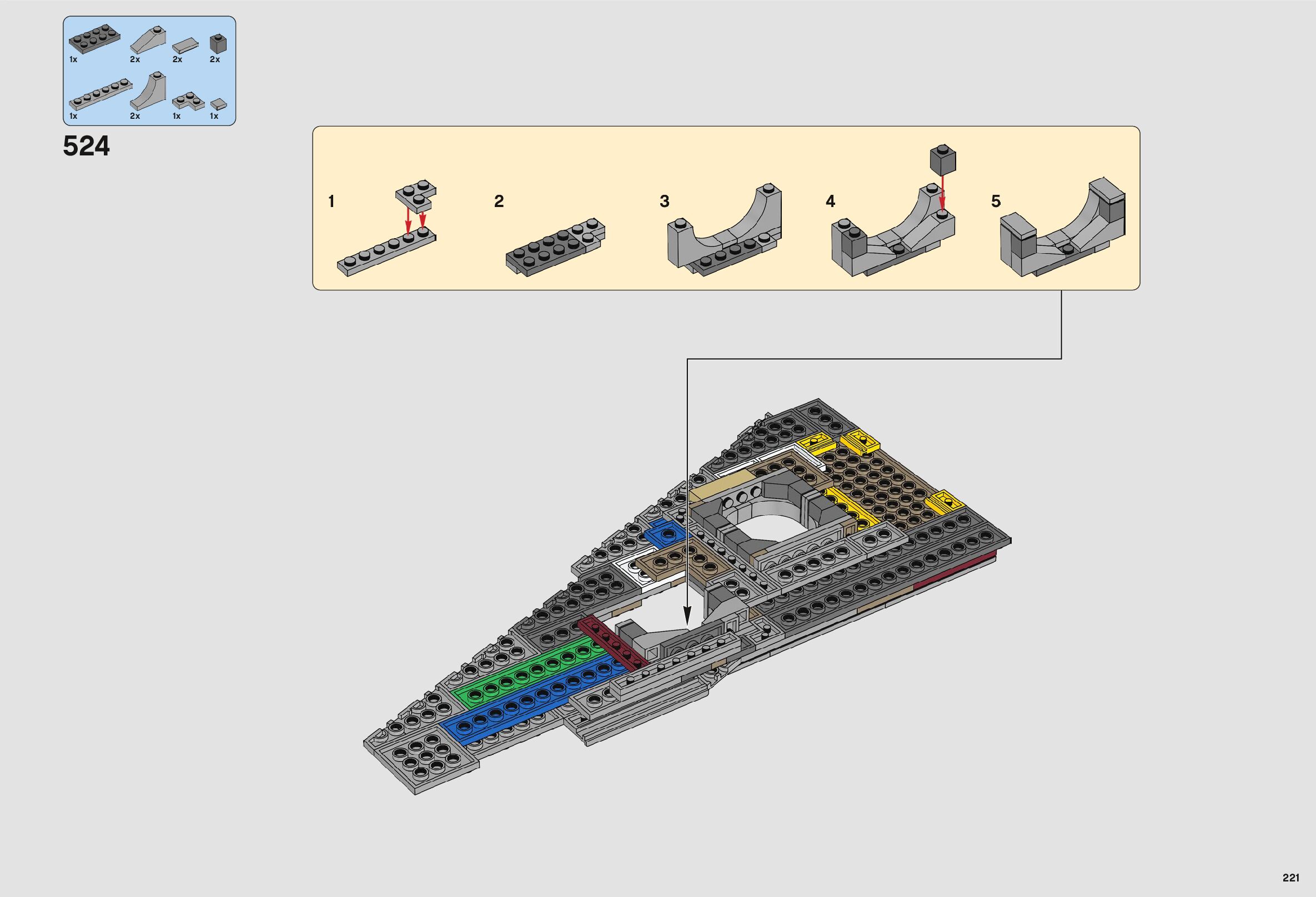 1x 2x 2x 2x
1x 2x 1x 1x

524

1

2

3

4

5

221