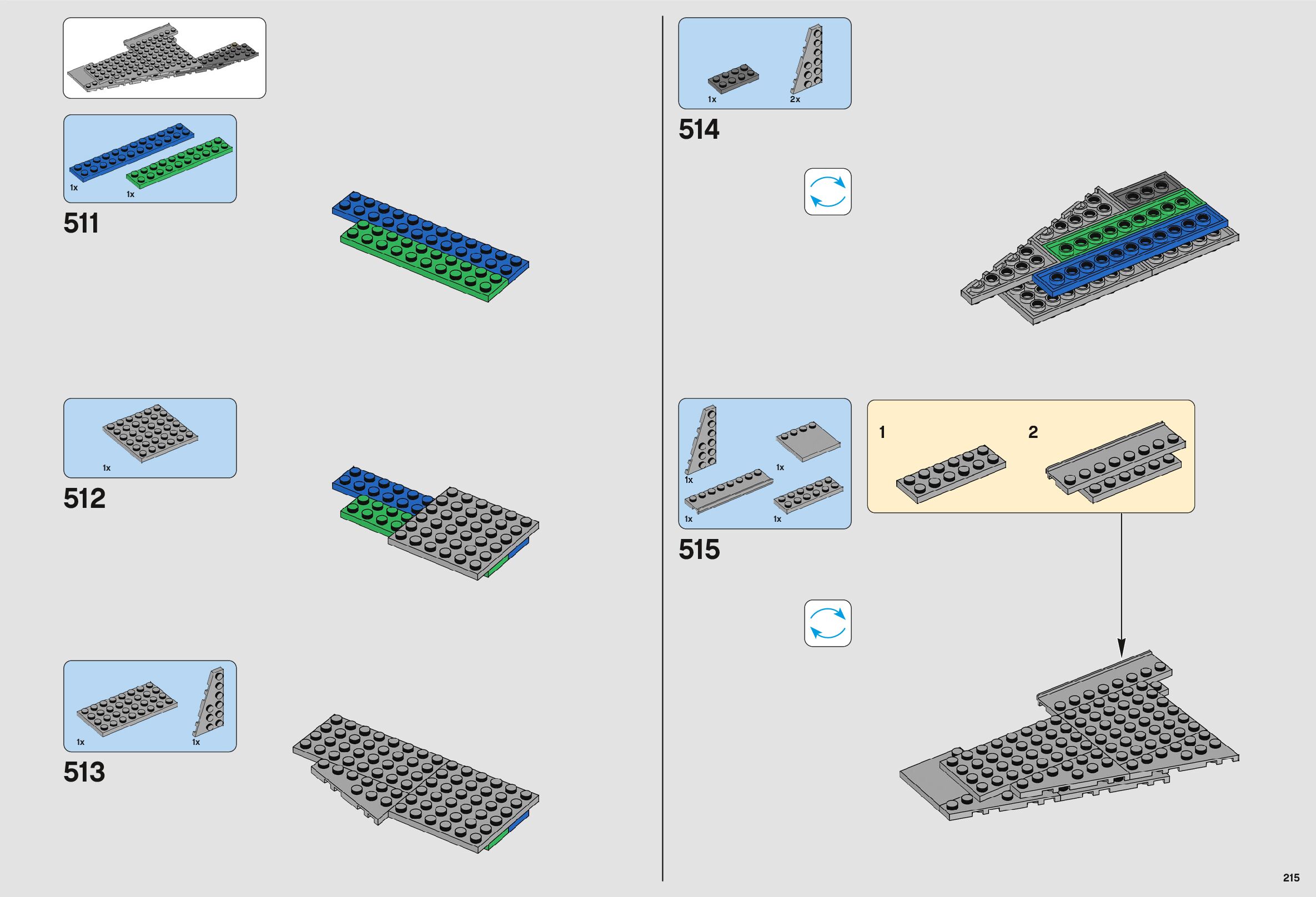 1x
1x

511

1x

512

1x
1x

513

1x
2x

514

1x
1x
1x
1x

515

1
2

215