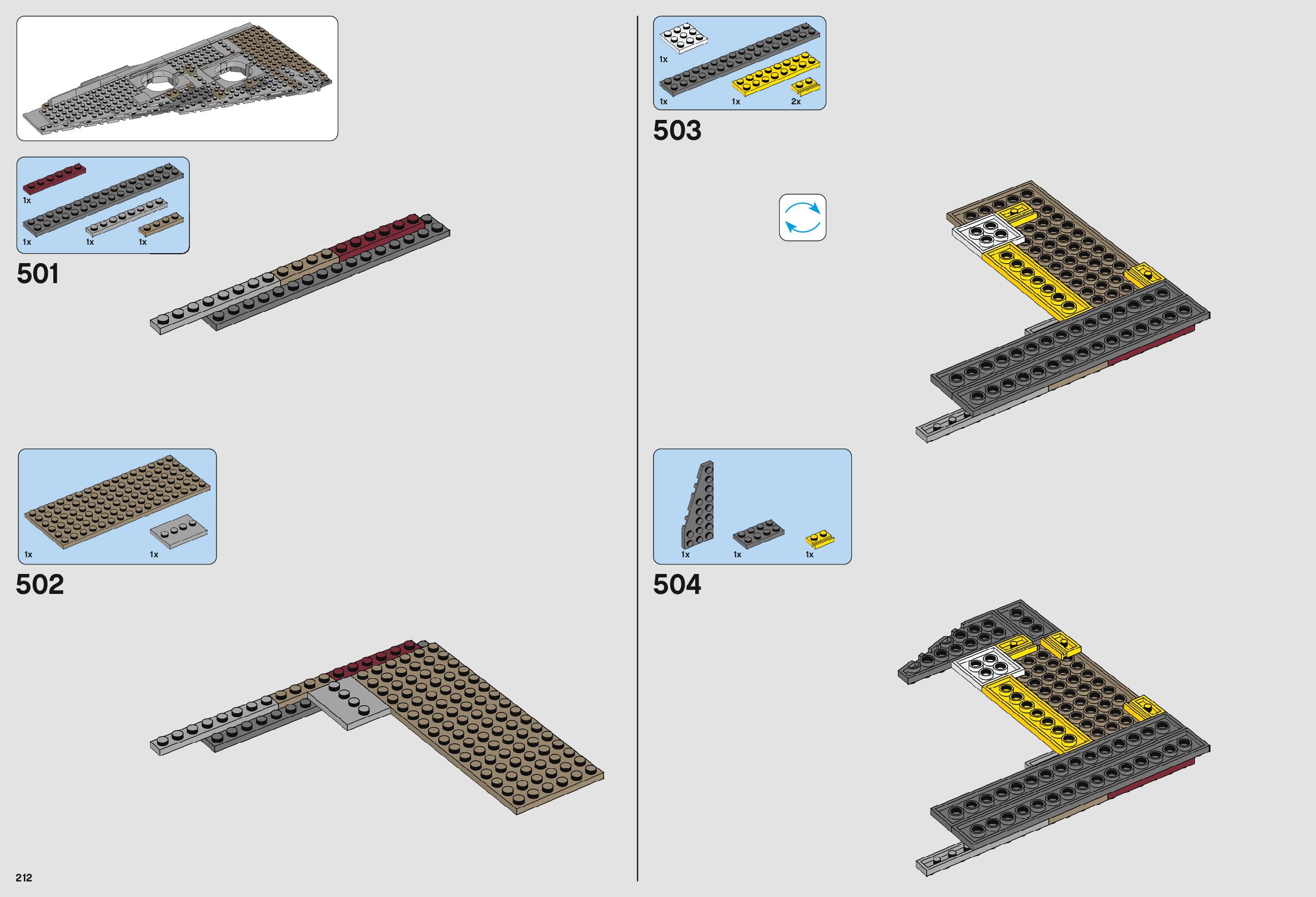 1x
1x
1x
1x

501

1x
1x

502

1x
1x
1x
2x

503

1x
1x
1x

504

212