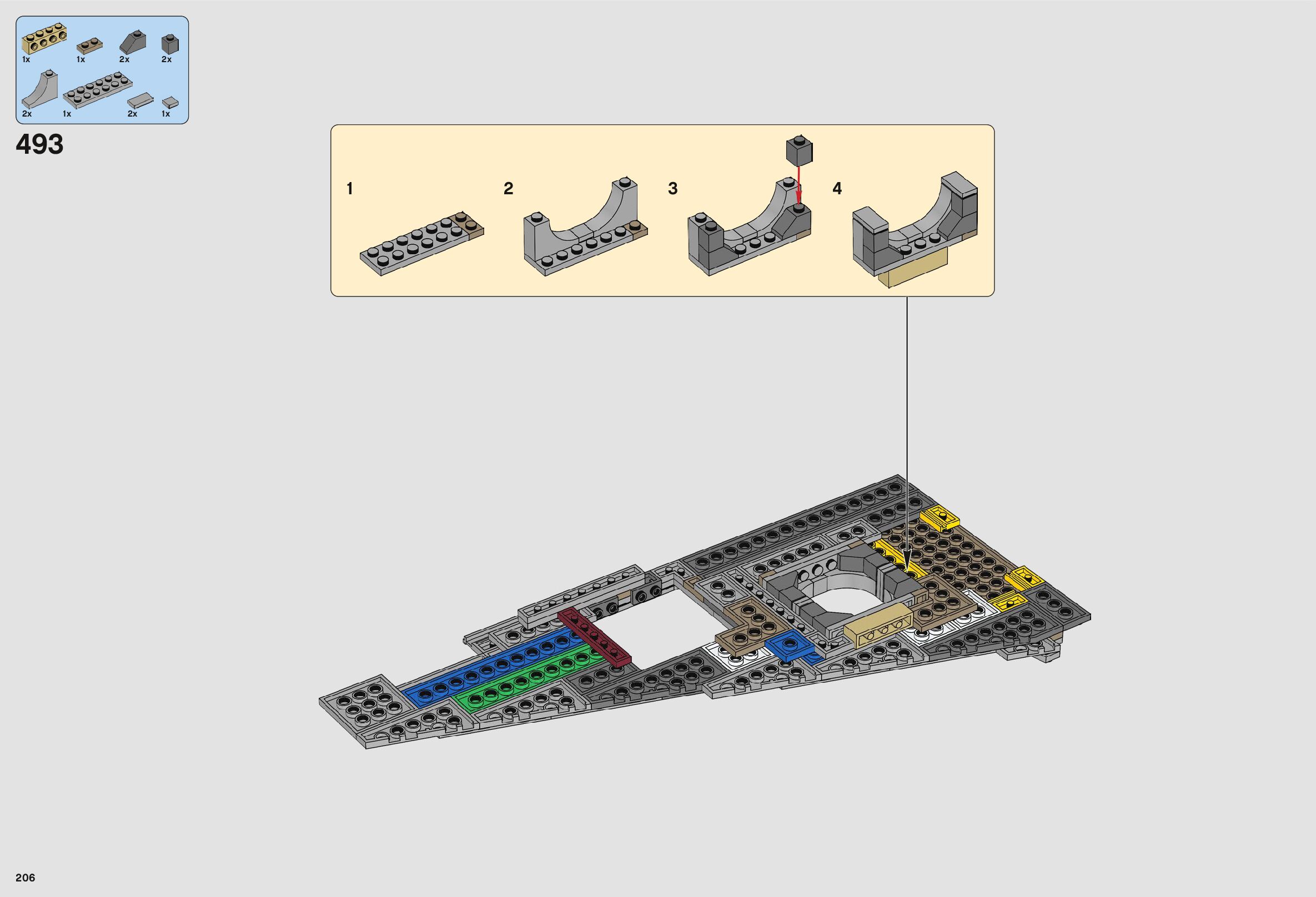 1x 1x 2x 2x

2x 1x 2x 1x

493

1

2

3

4

206