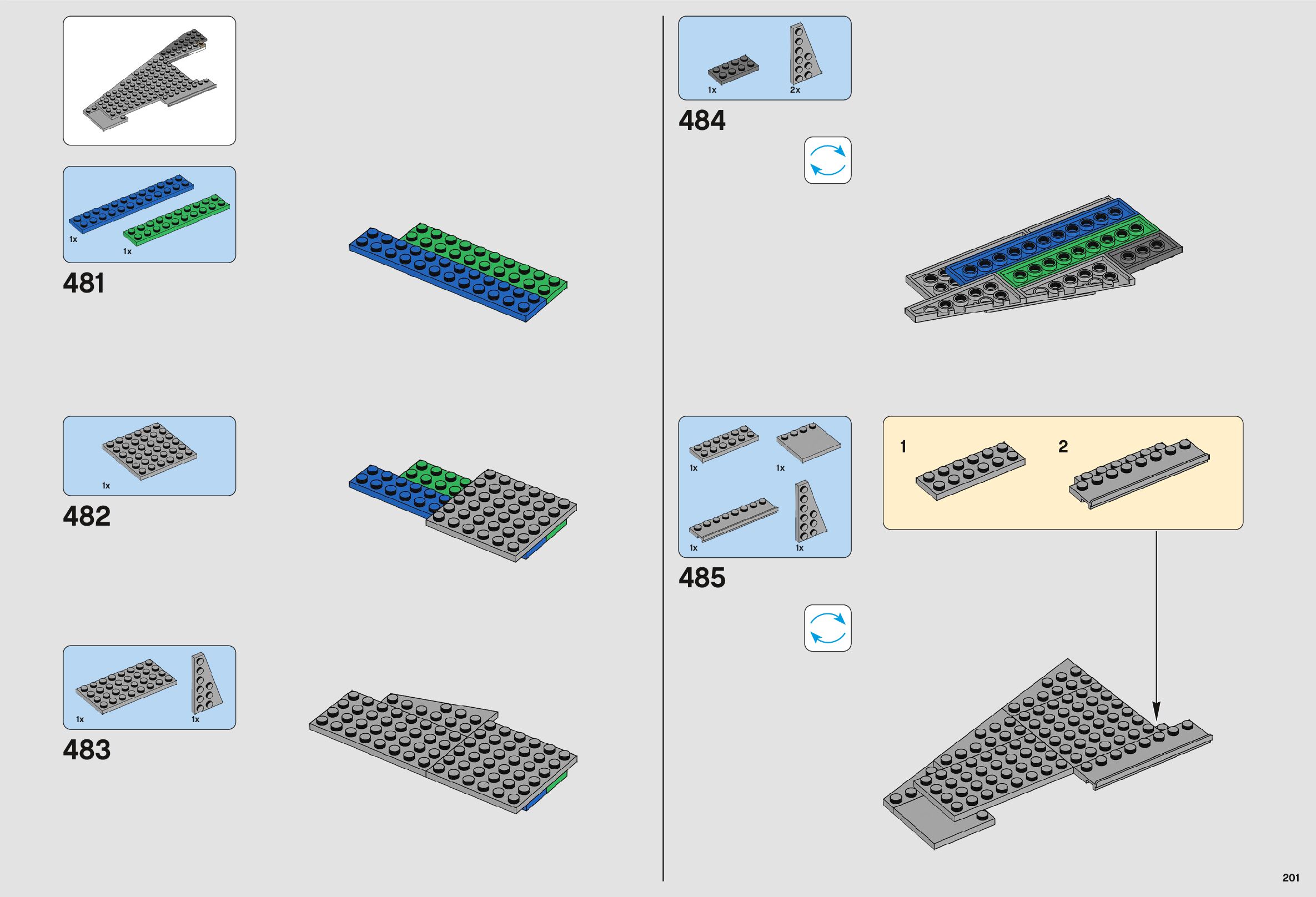 1x
1x
481

1x
482

1x
1x
483

1x
2x
484

1x
1x
1x
1x
485

1
2

201